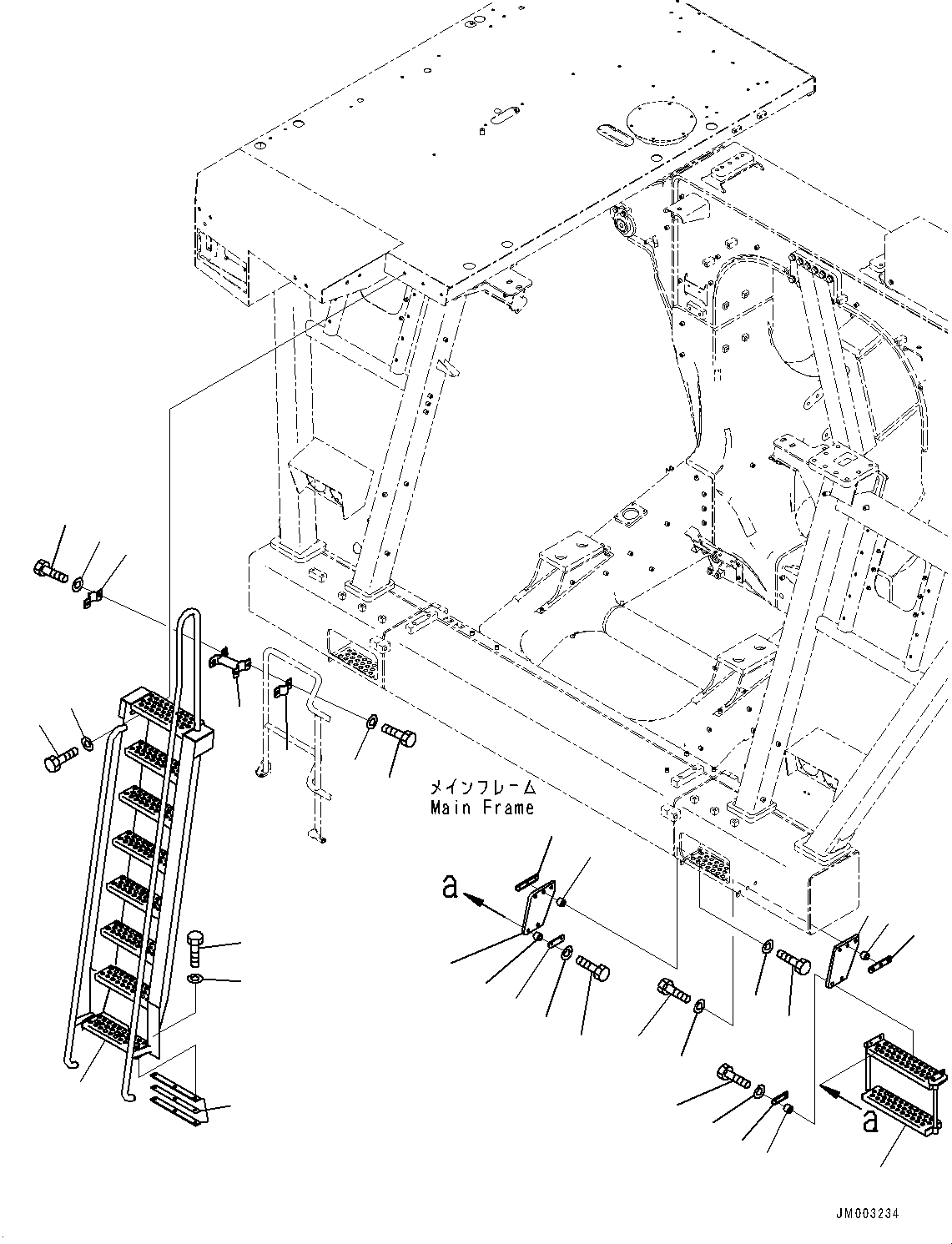 メインフレーム
Main Frame

a

a

JM003234