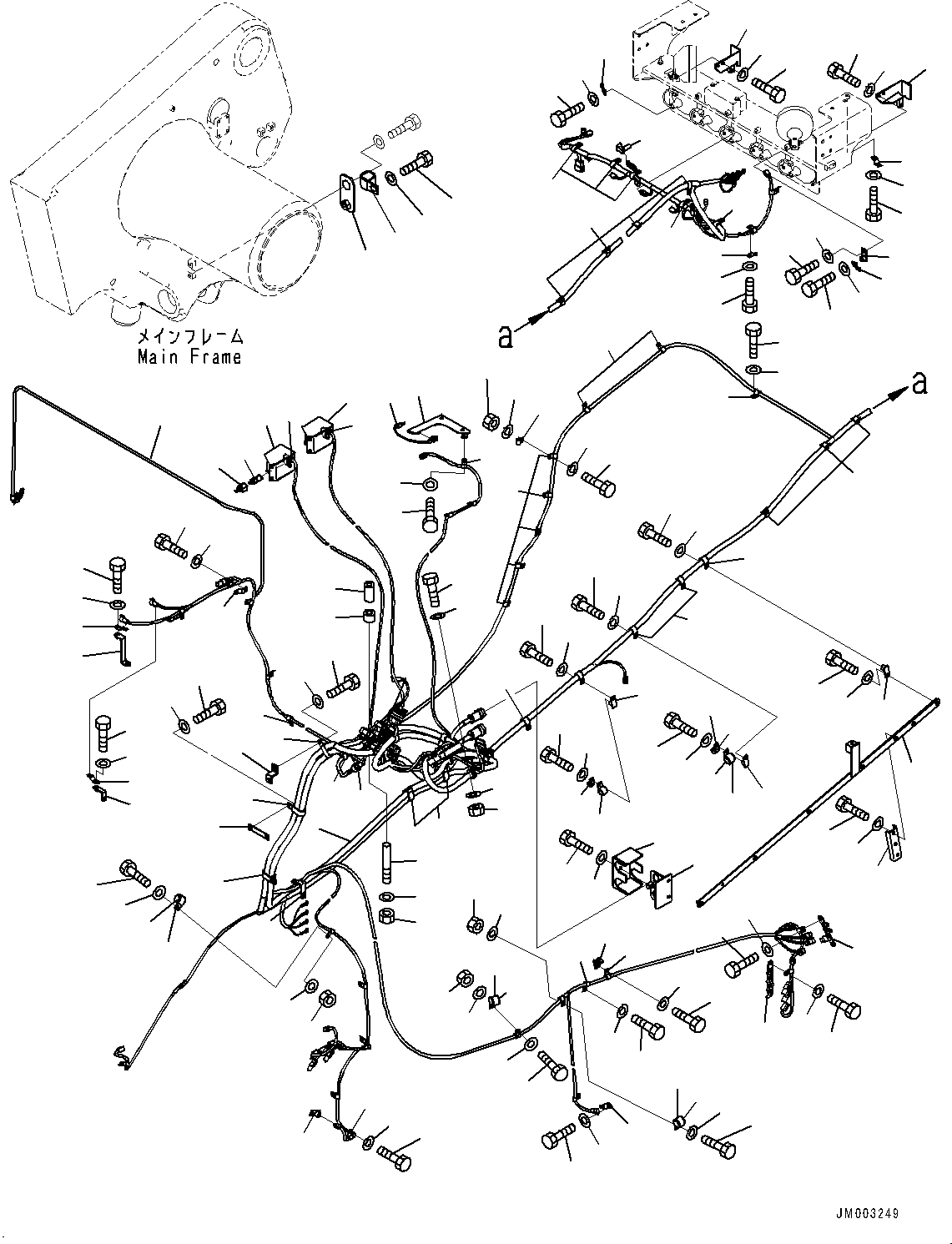 メインフレーム
Main Frame

a

a

JM003249