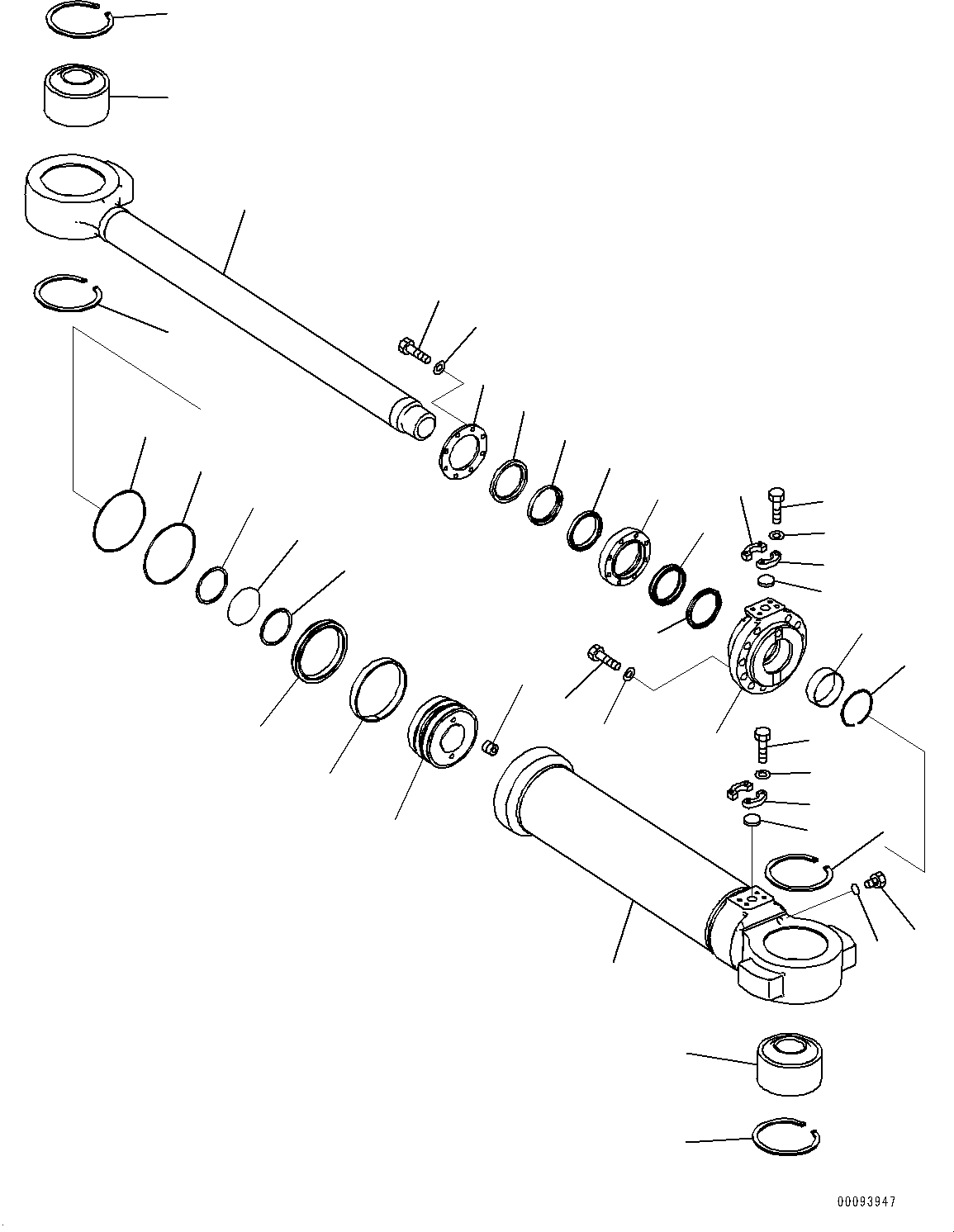 00093947