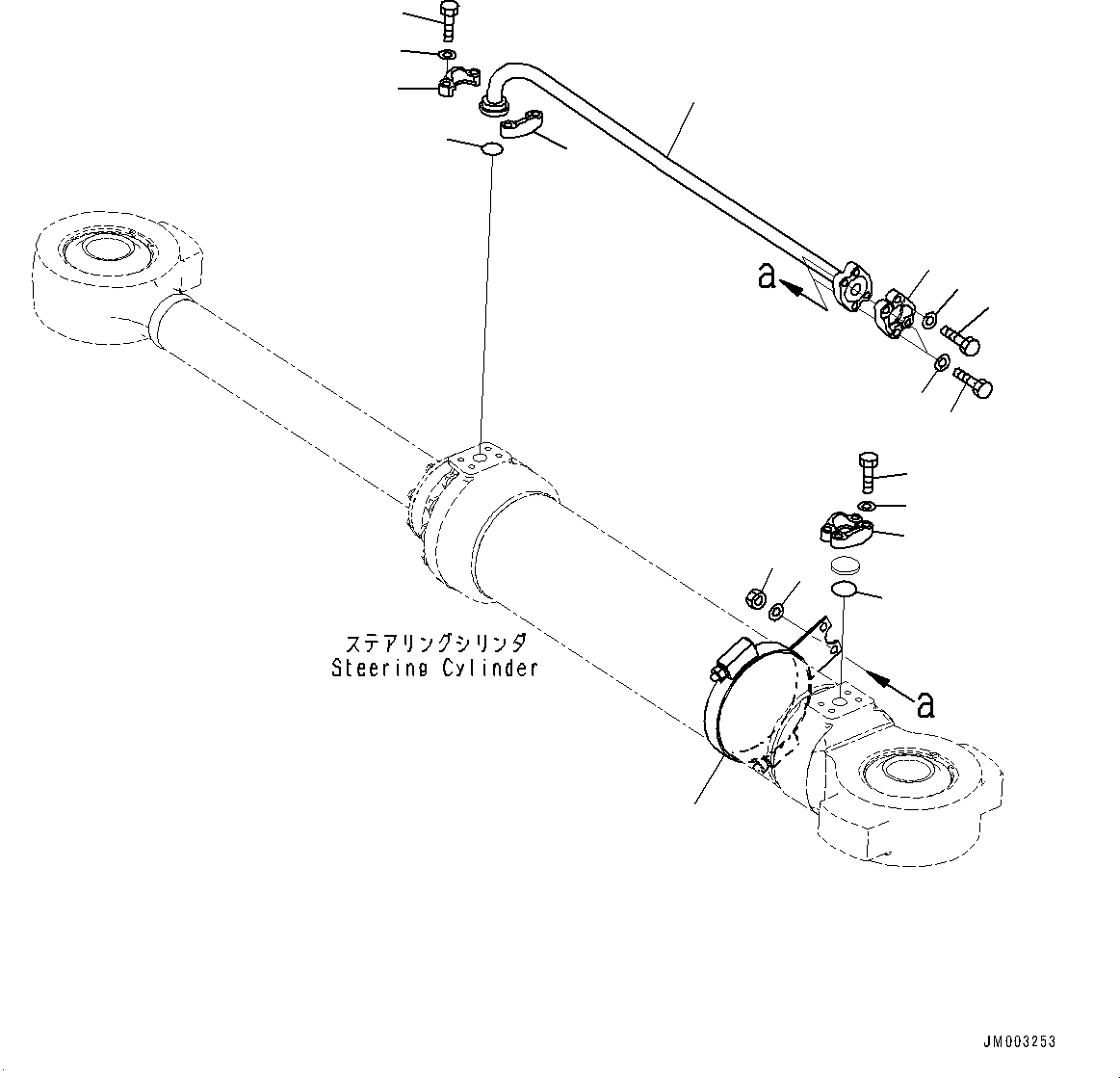 a

ステアリングシリンダ
Steering Cylinder

a

JM003253