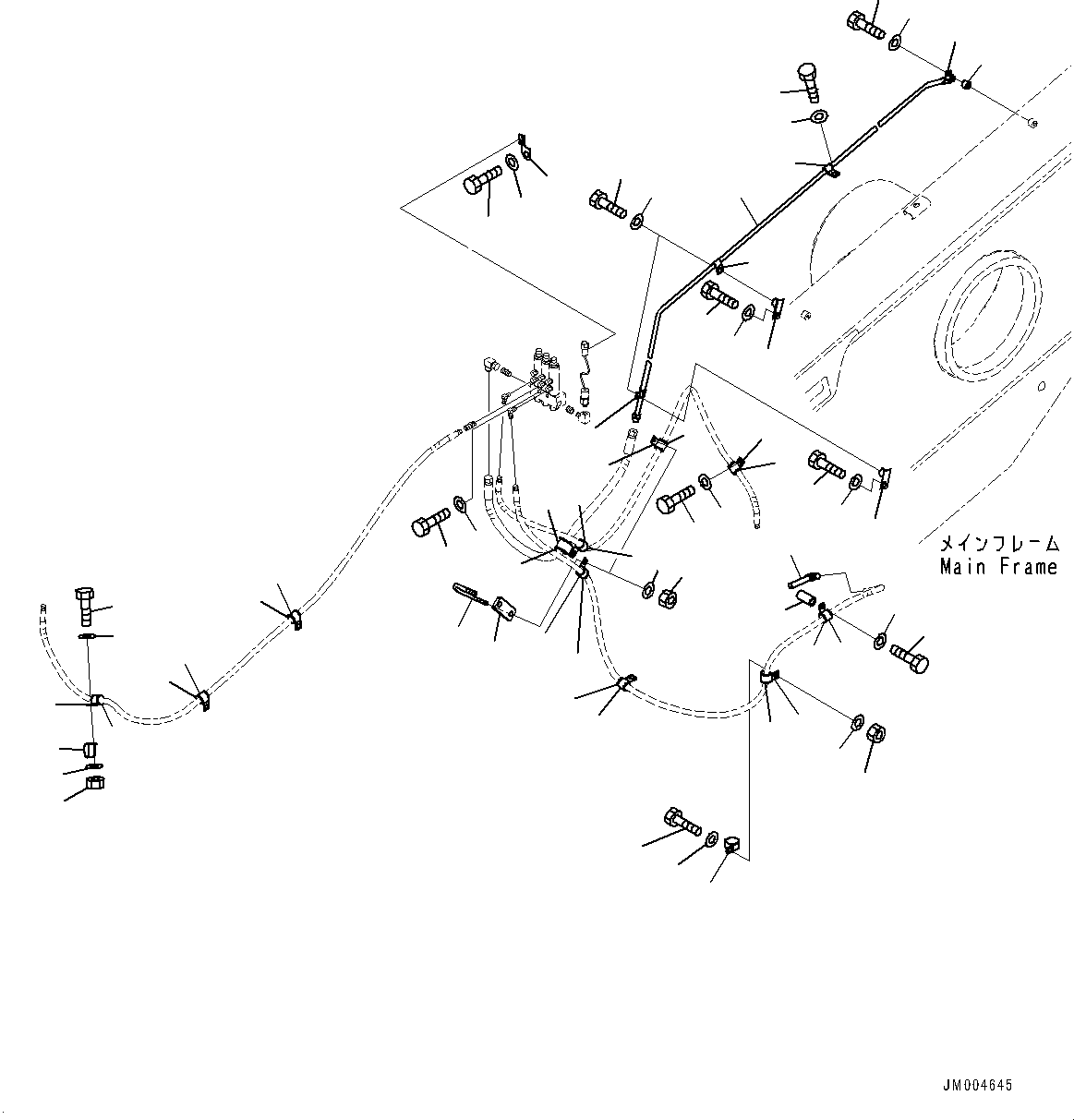 メインフレーム
Main Frame

JM004645