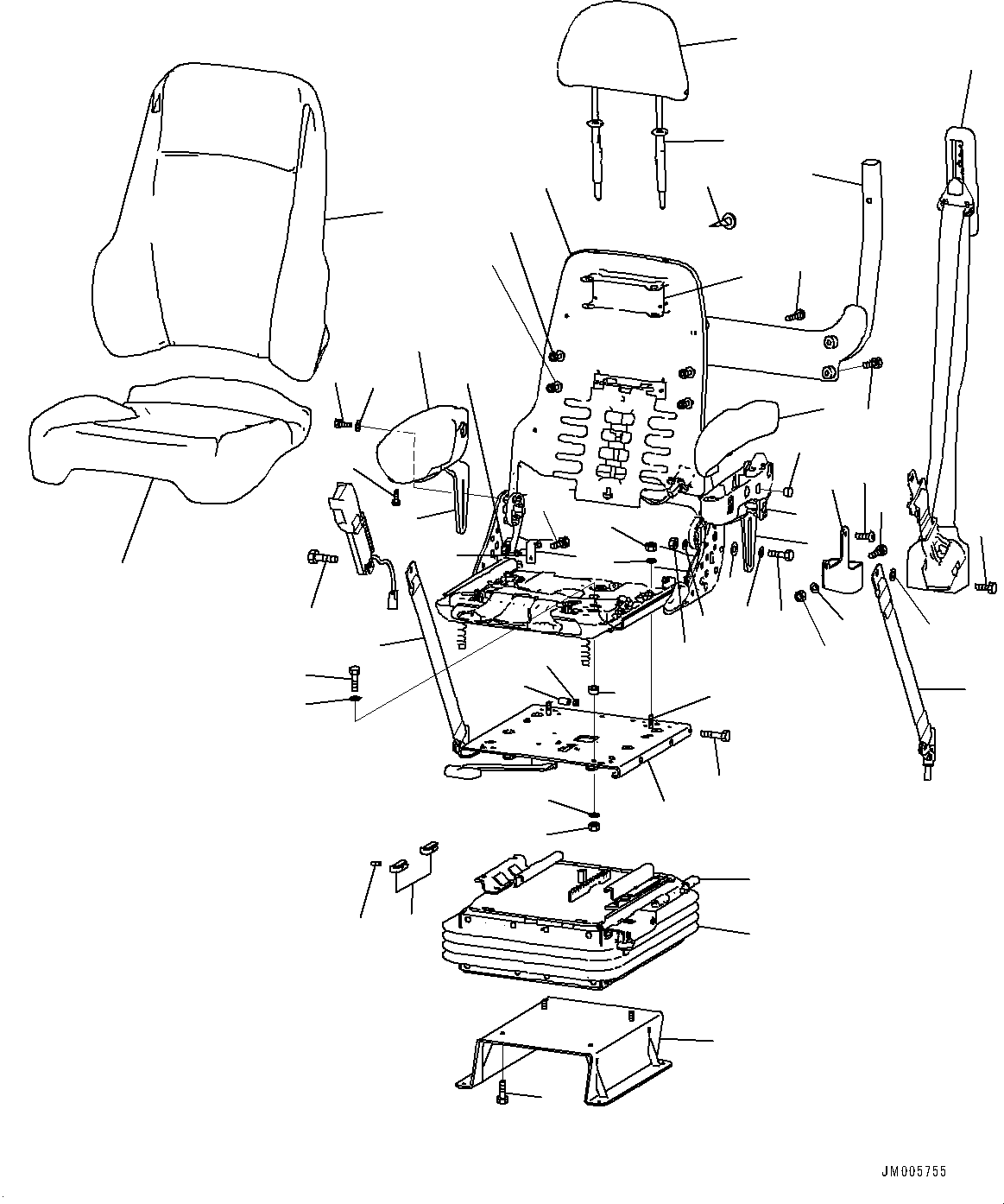 JM005755