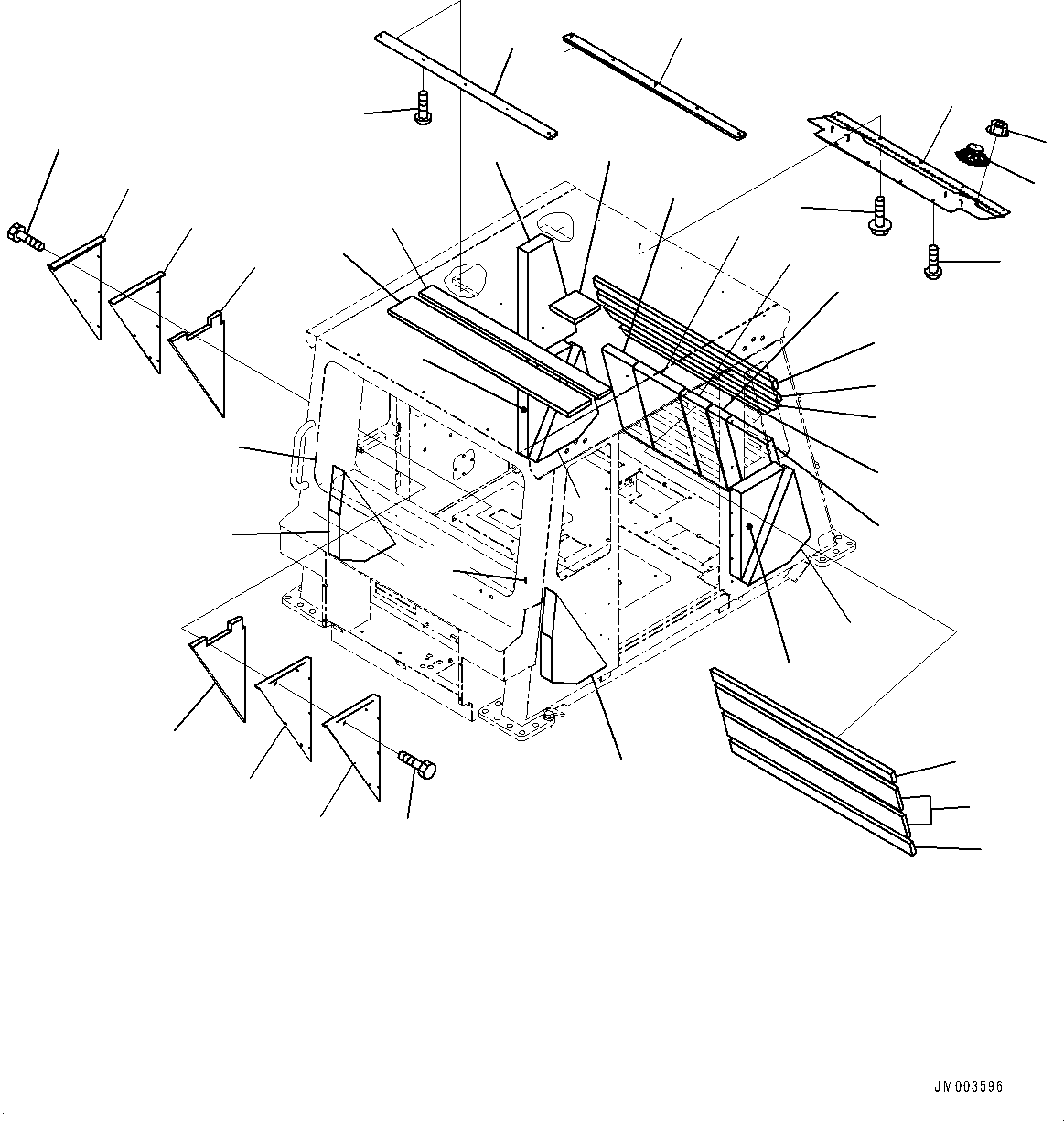 JM003596