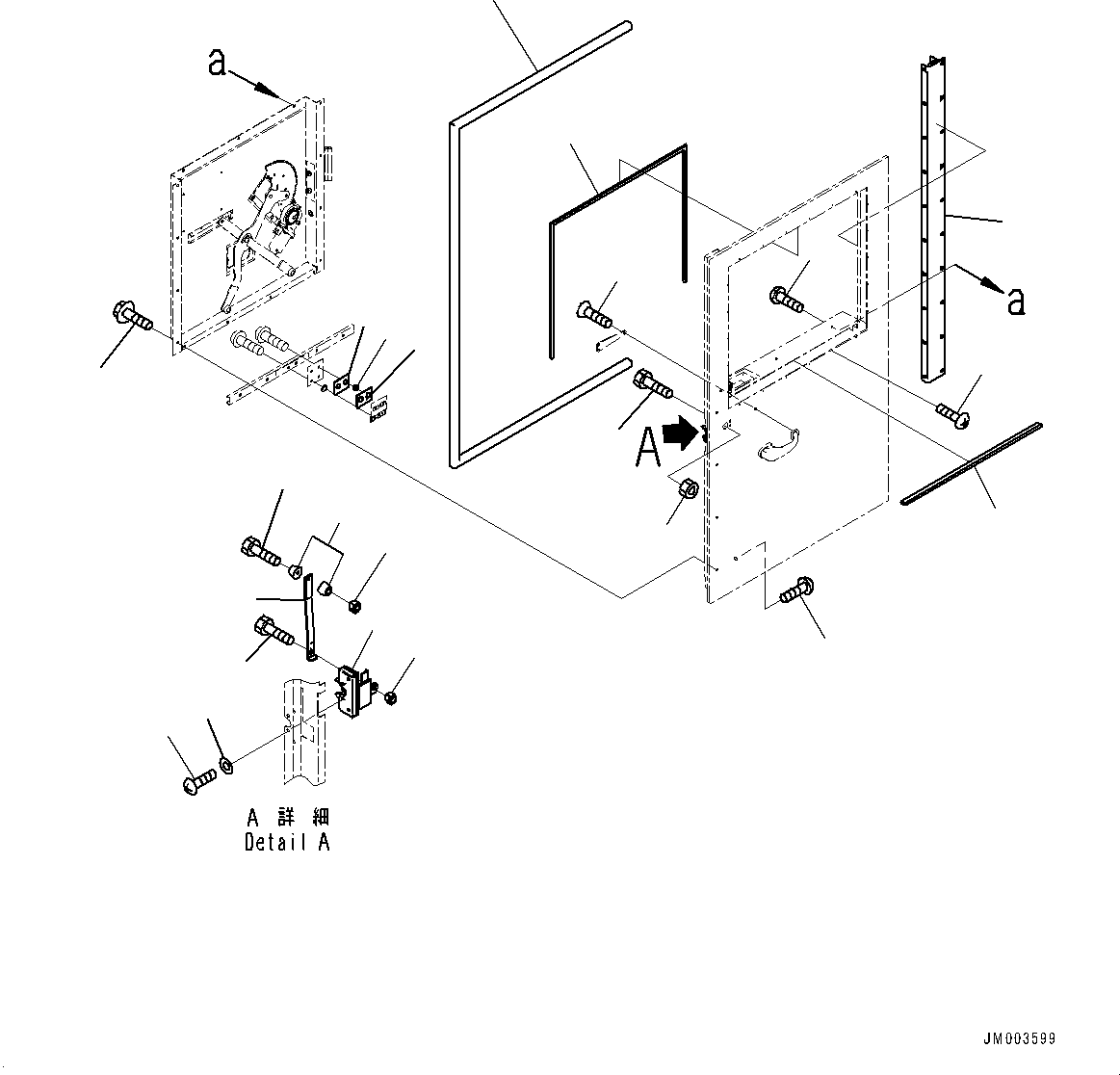 a

a

A

A 詳 細
Detail A

JM003599