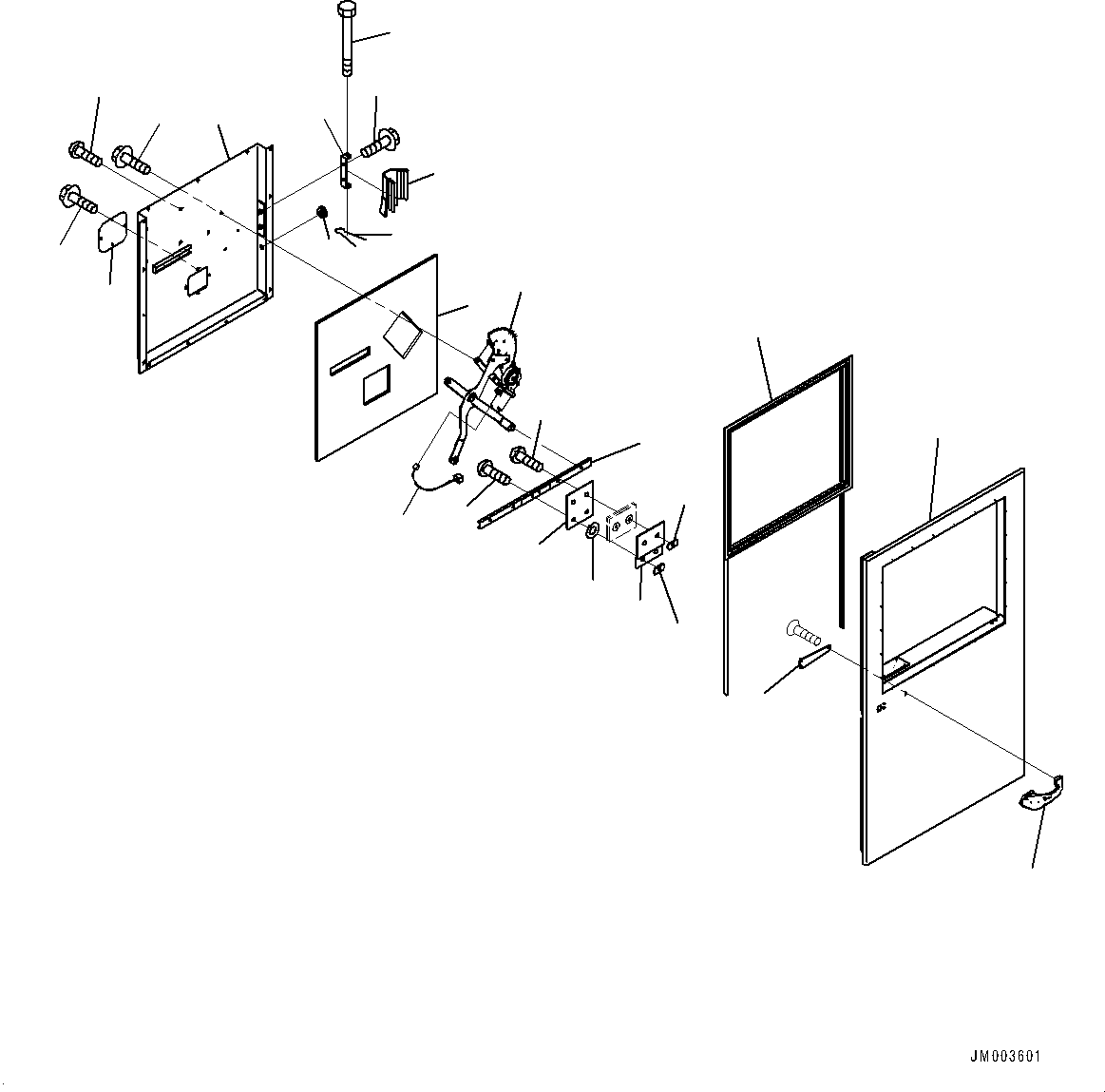 JM003601