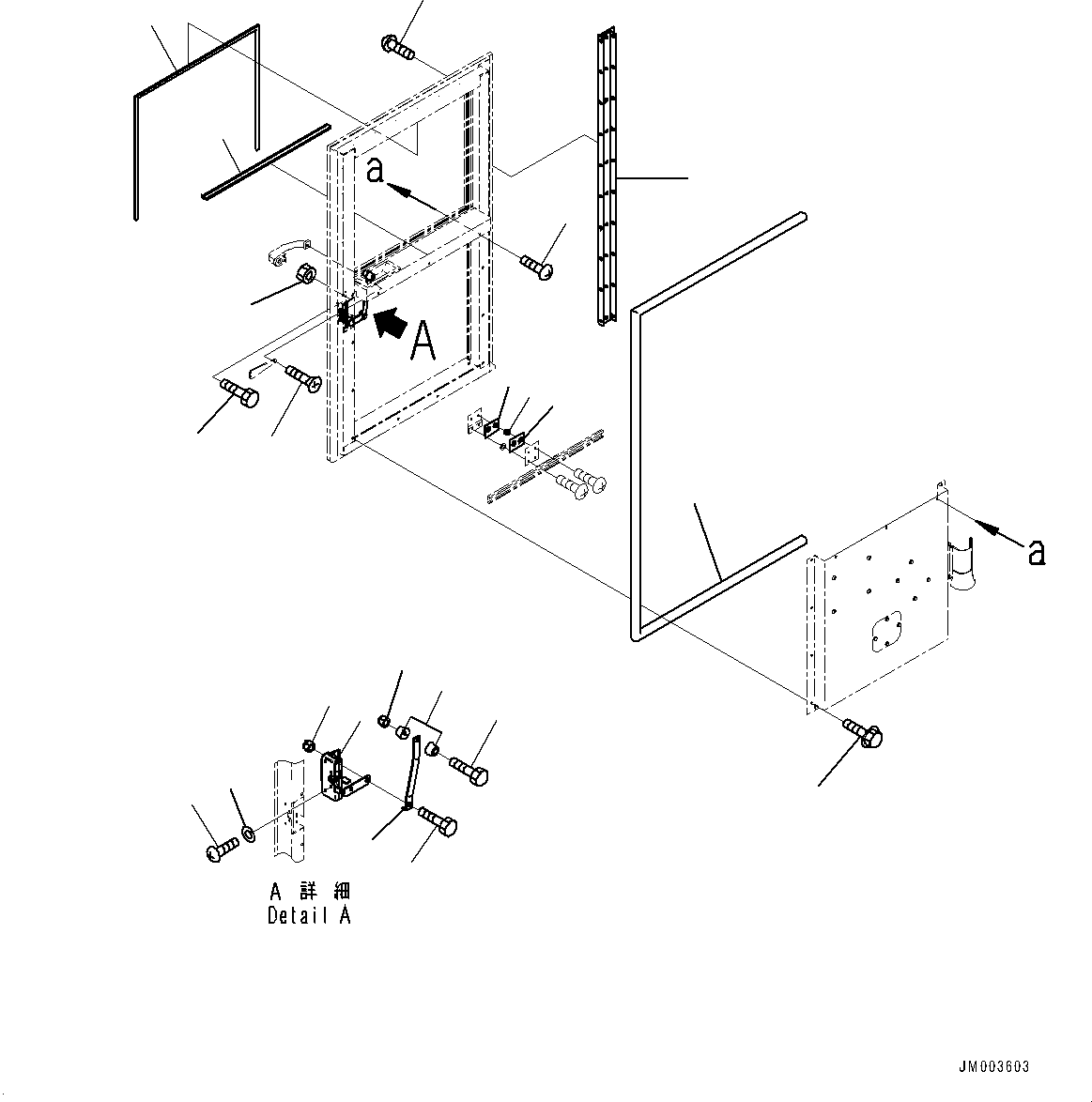 a
A
a
A 詳 細
Detail A
JM003603