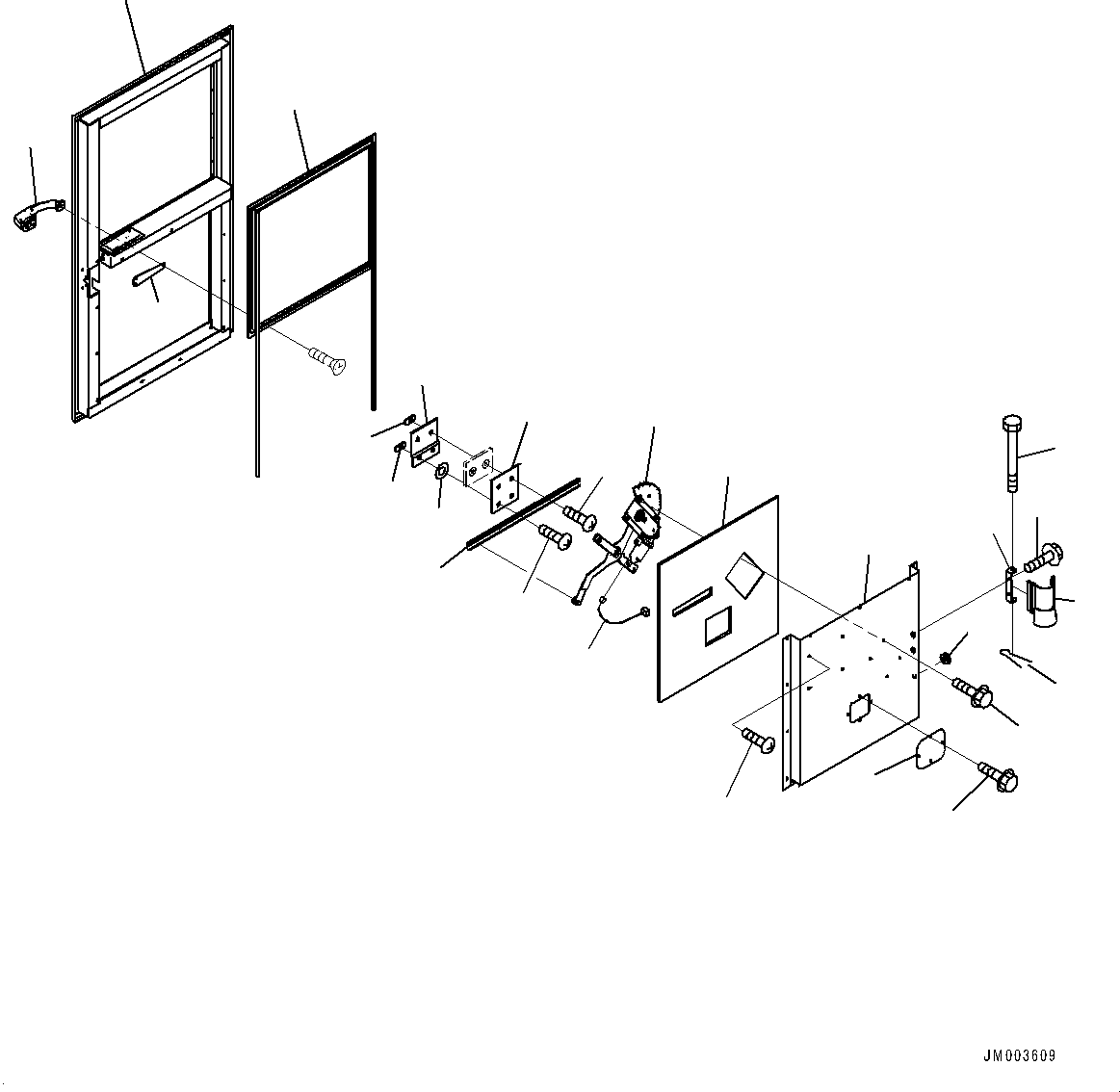 JM003609