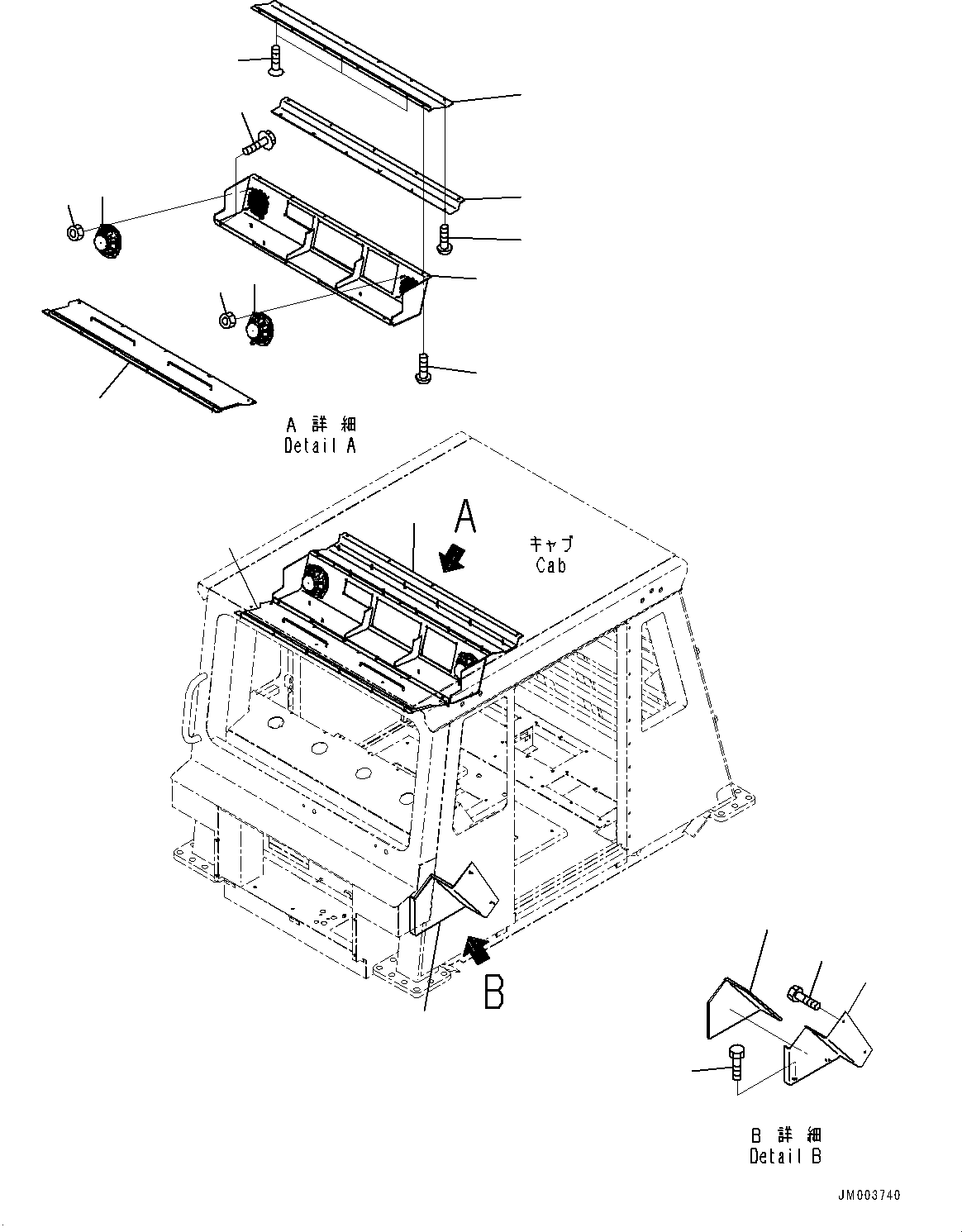 A 詳 細
Detail A

A

キャブ
Cab

B

B 詳 細
Detail B

JM003740