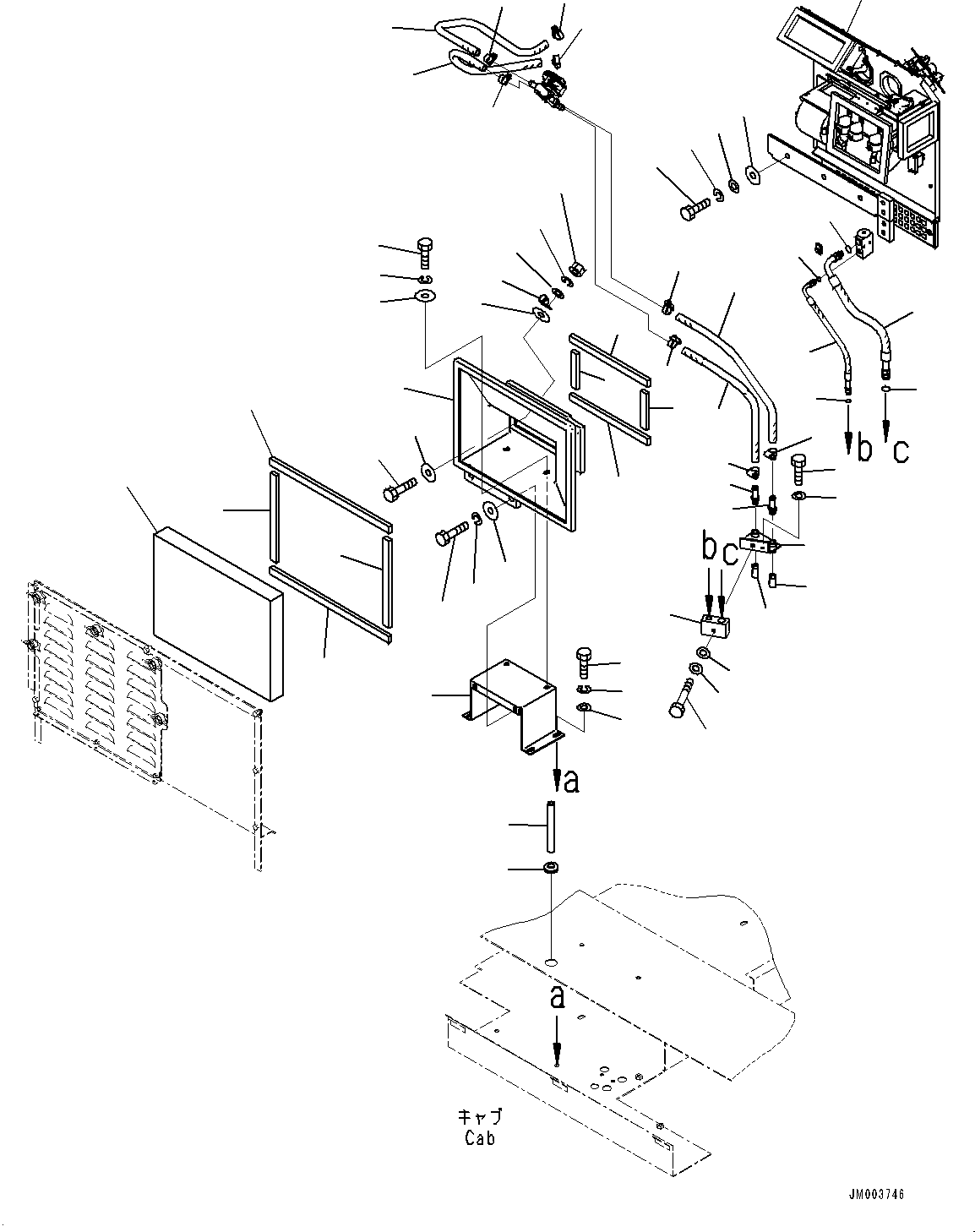 b c
b c
a
a
キャブ
Cab
JM003746