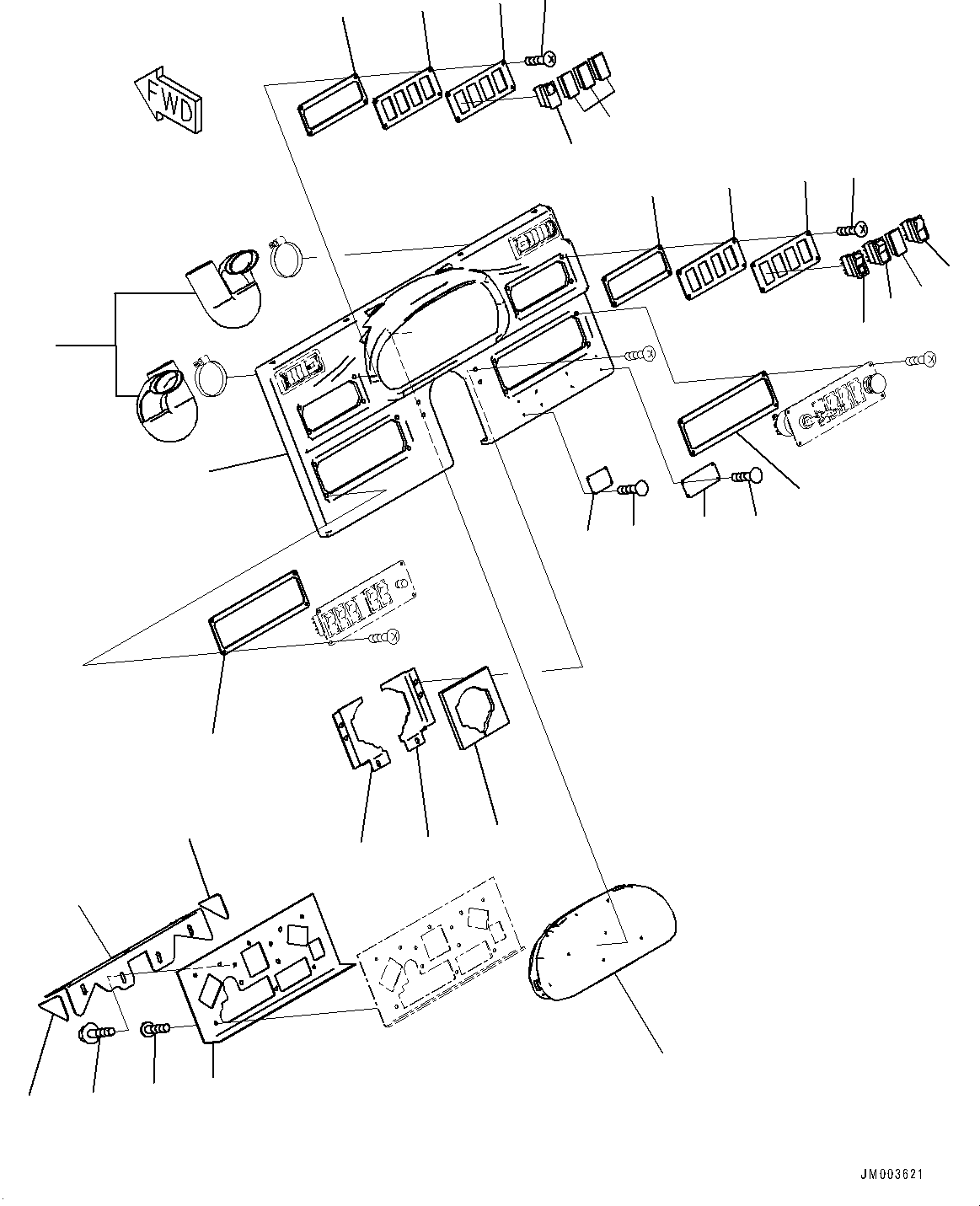 FWD

JM003621