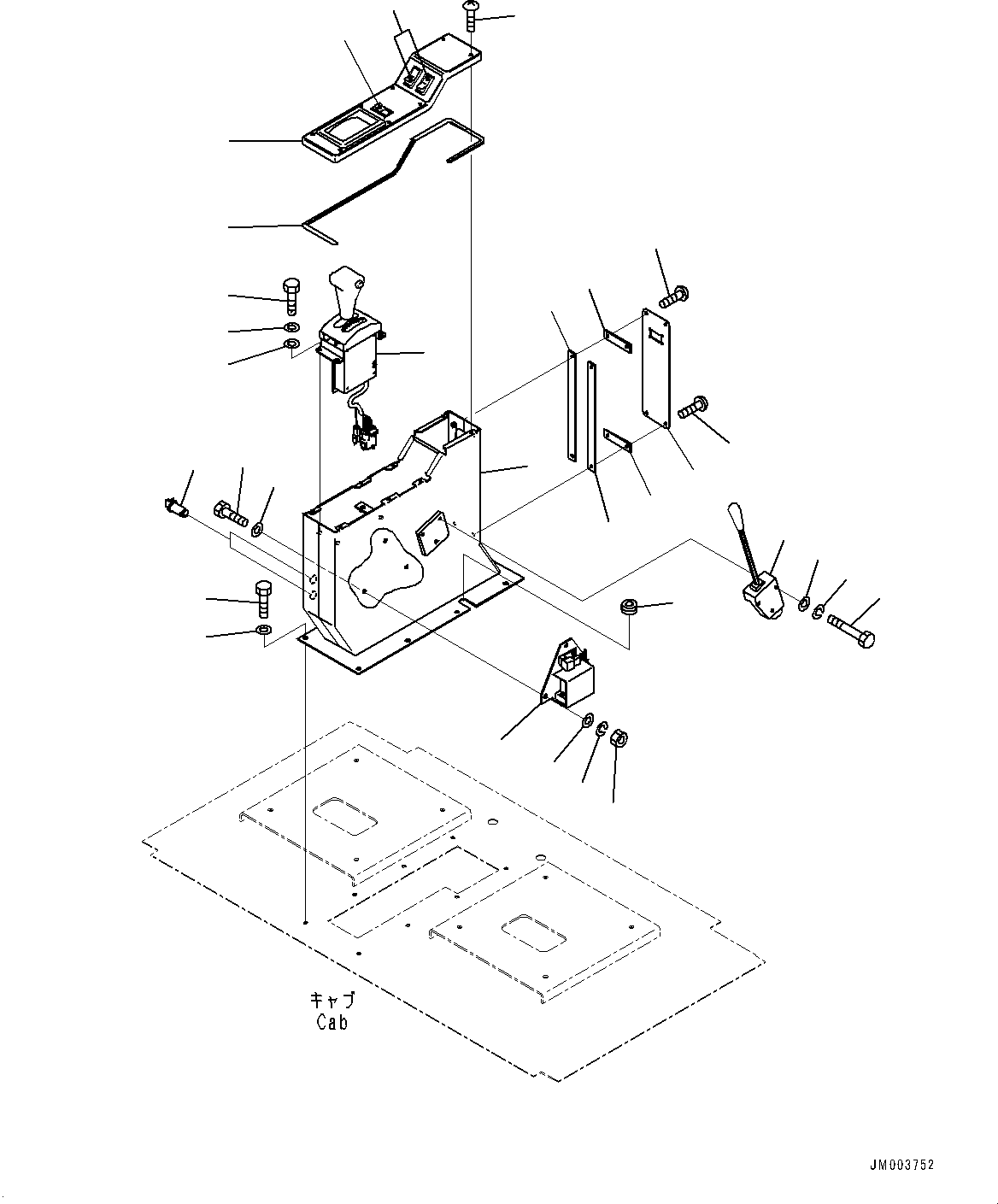 キャブ
Cab

JM003752