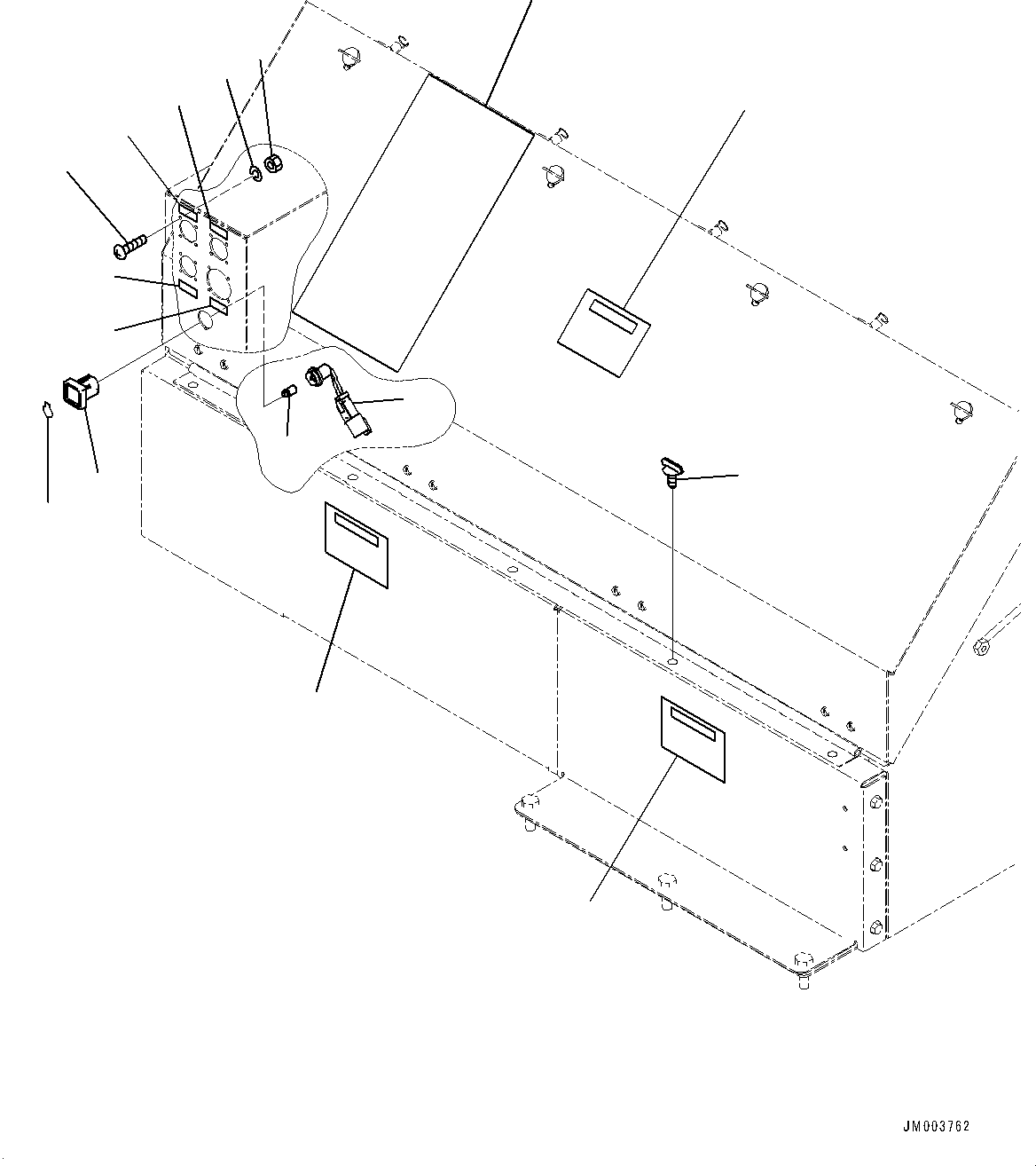 JM003762