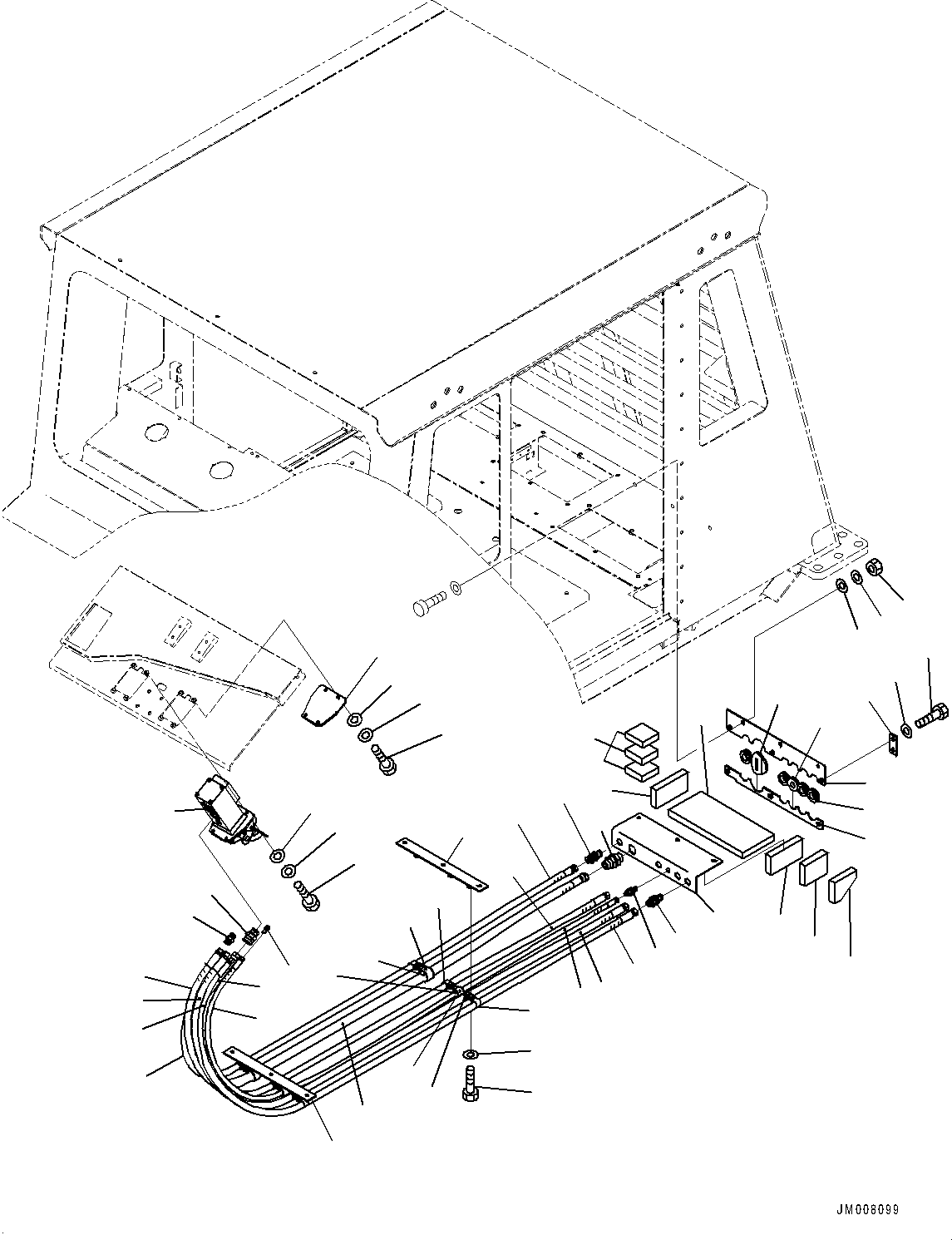 JM008099