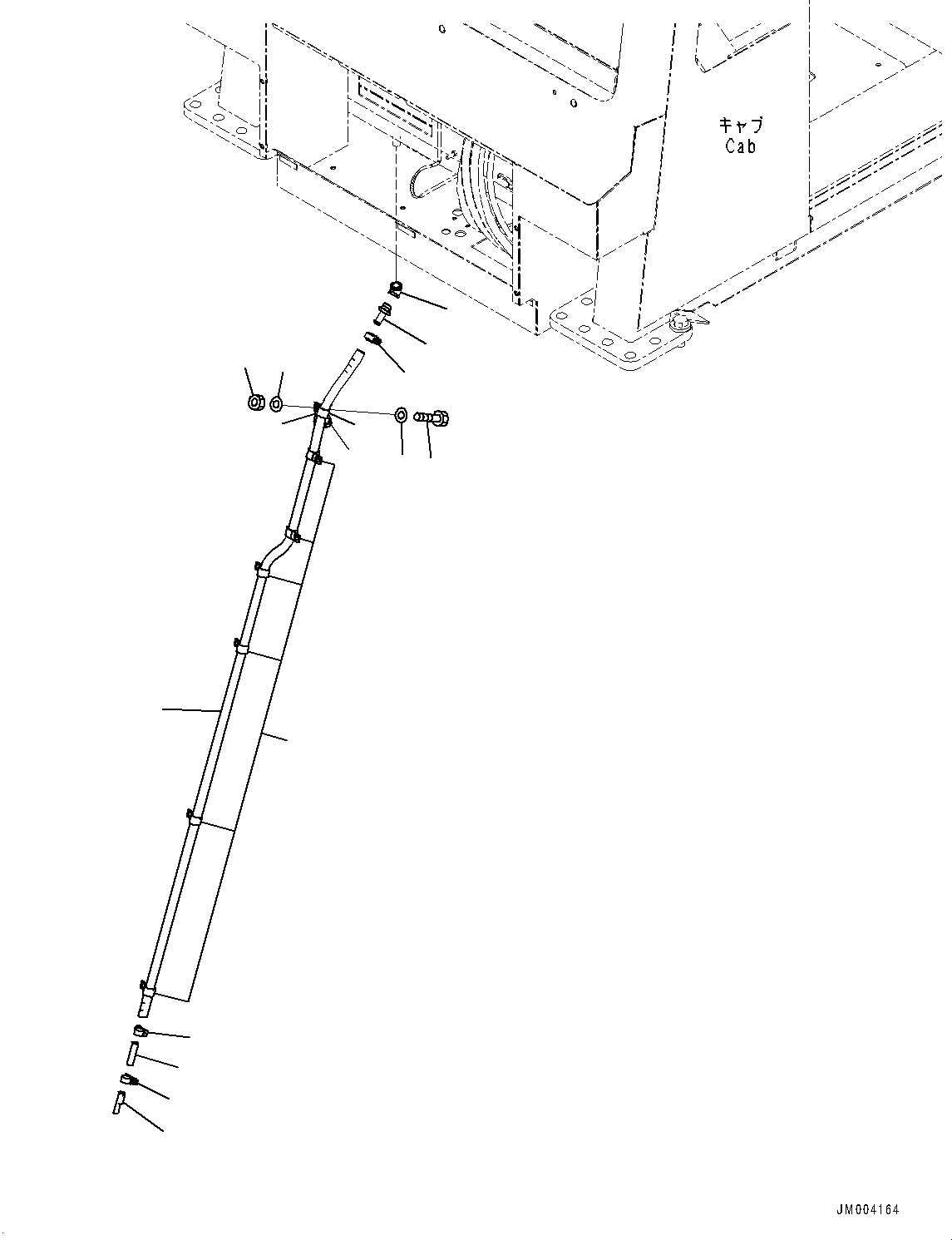 キャブ
Cab

JM004164