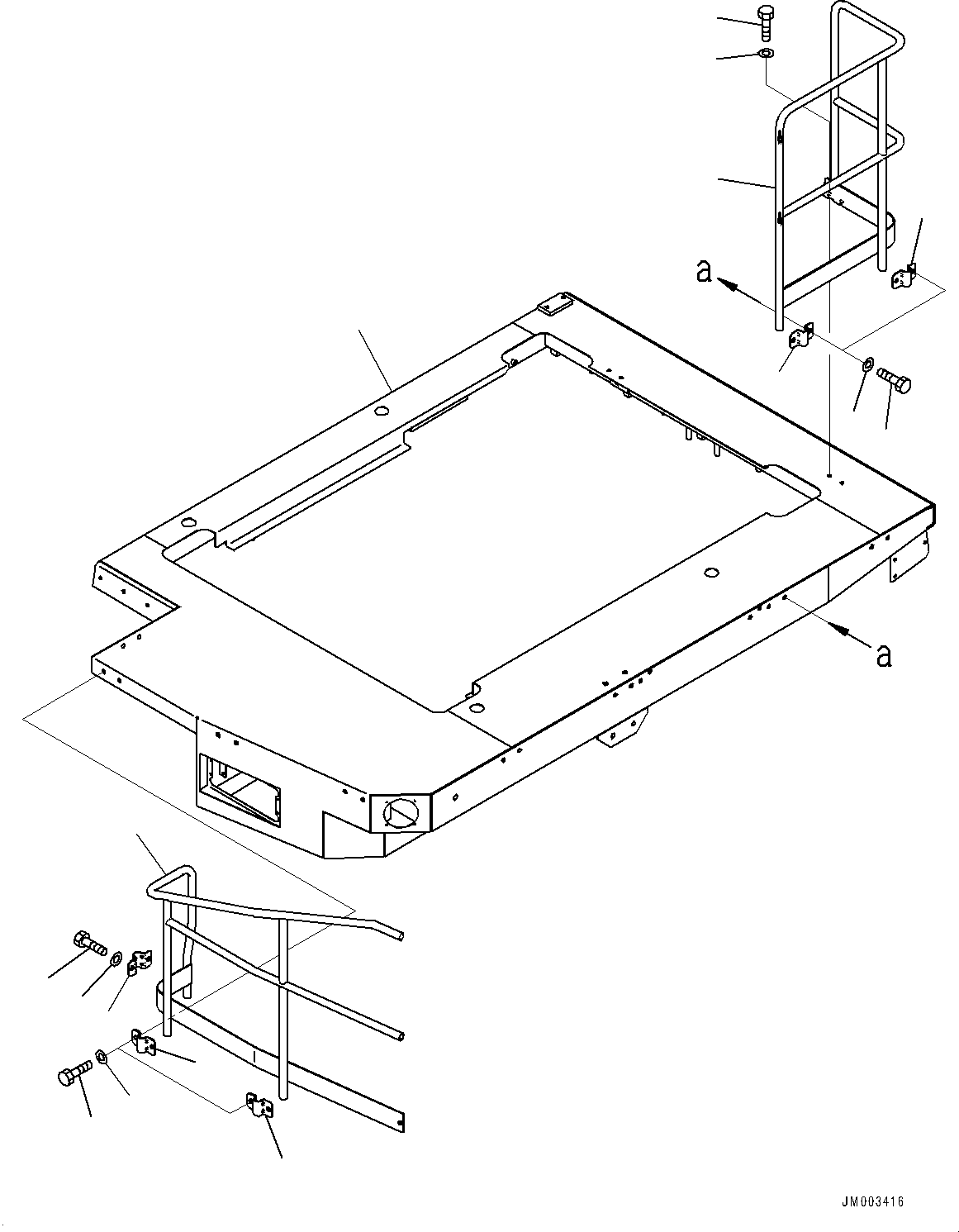 a

a

JM003416