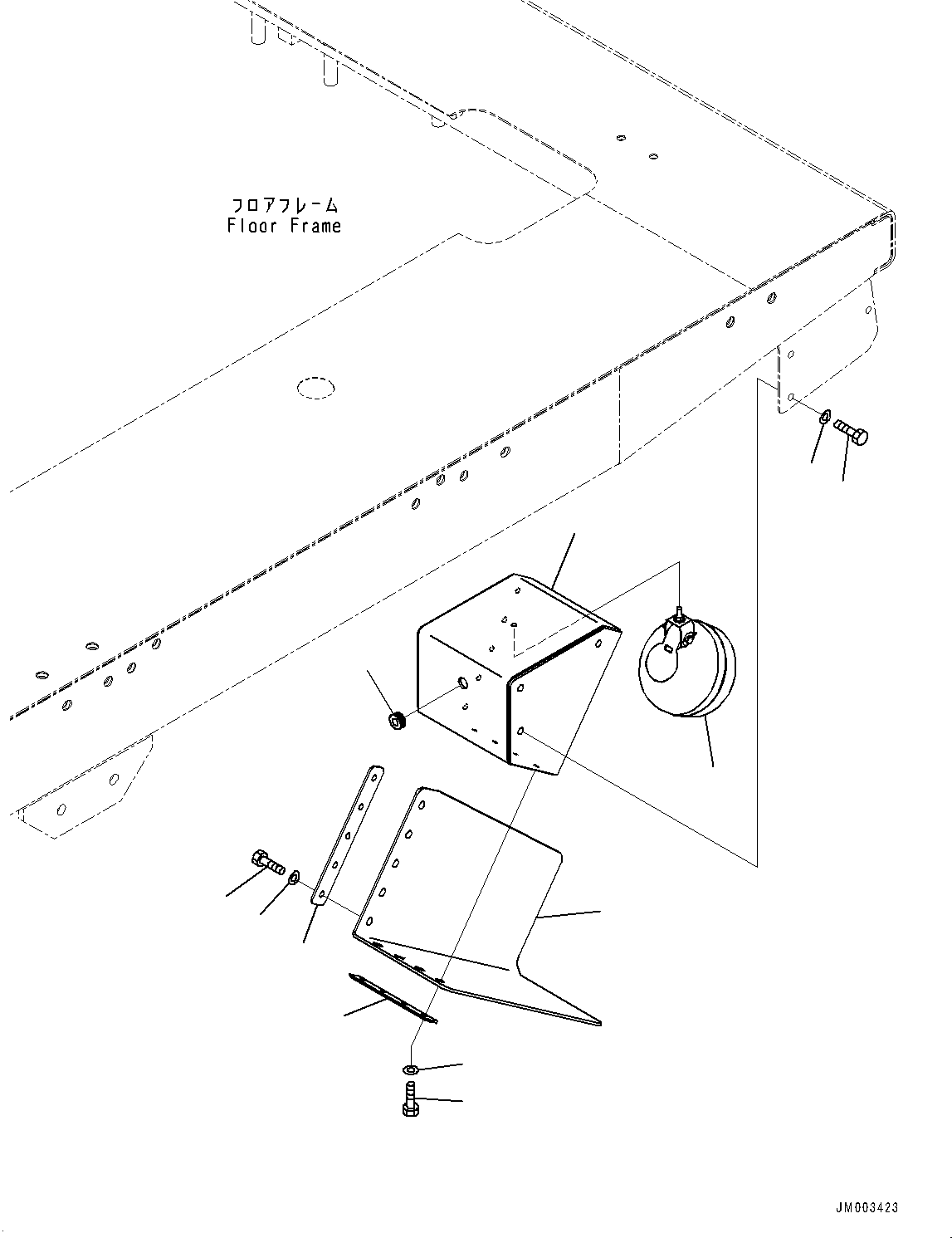 フロアフレーム
Floor Frame

JM003423