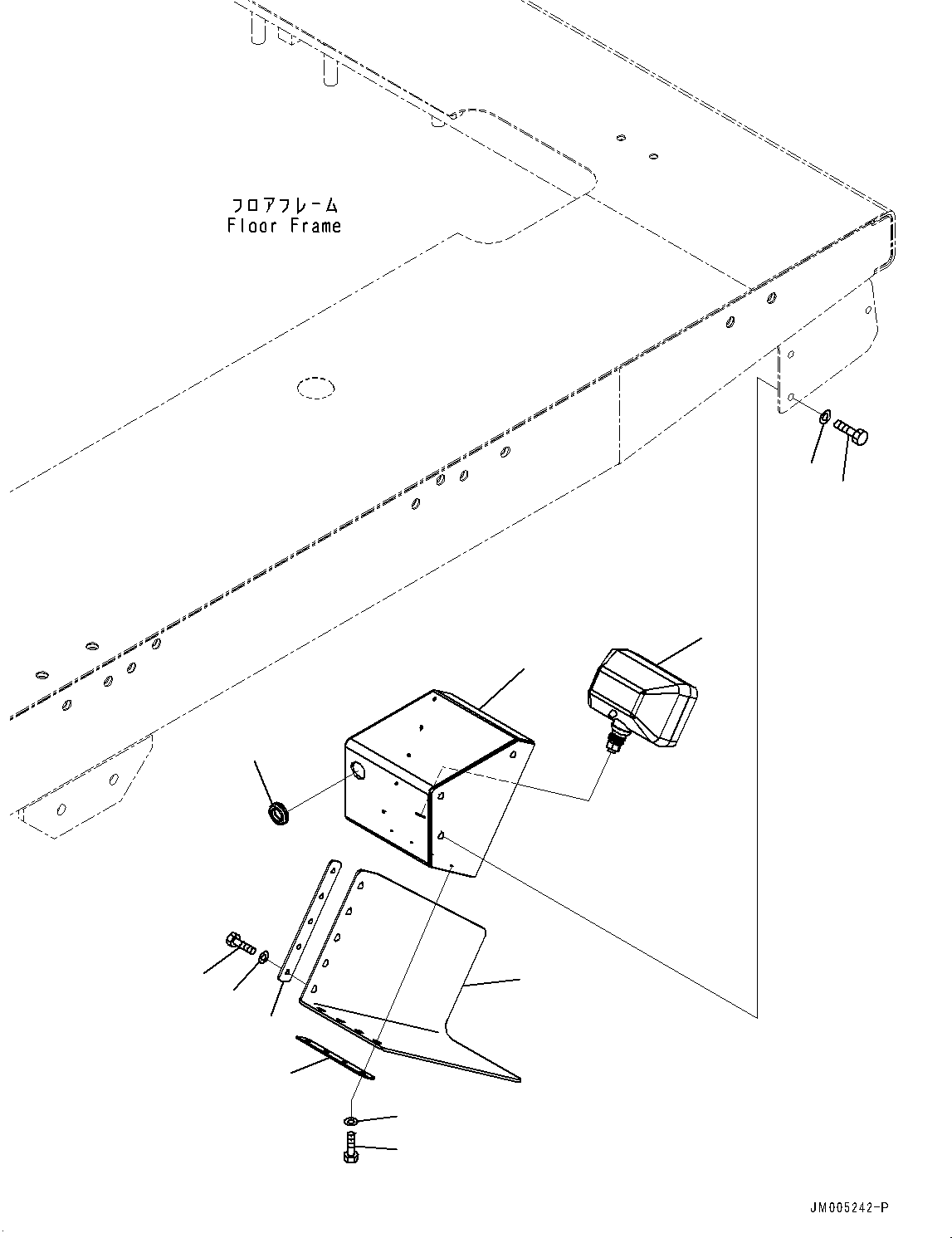 フロアフレーム
Floor Frame

JM005242-P