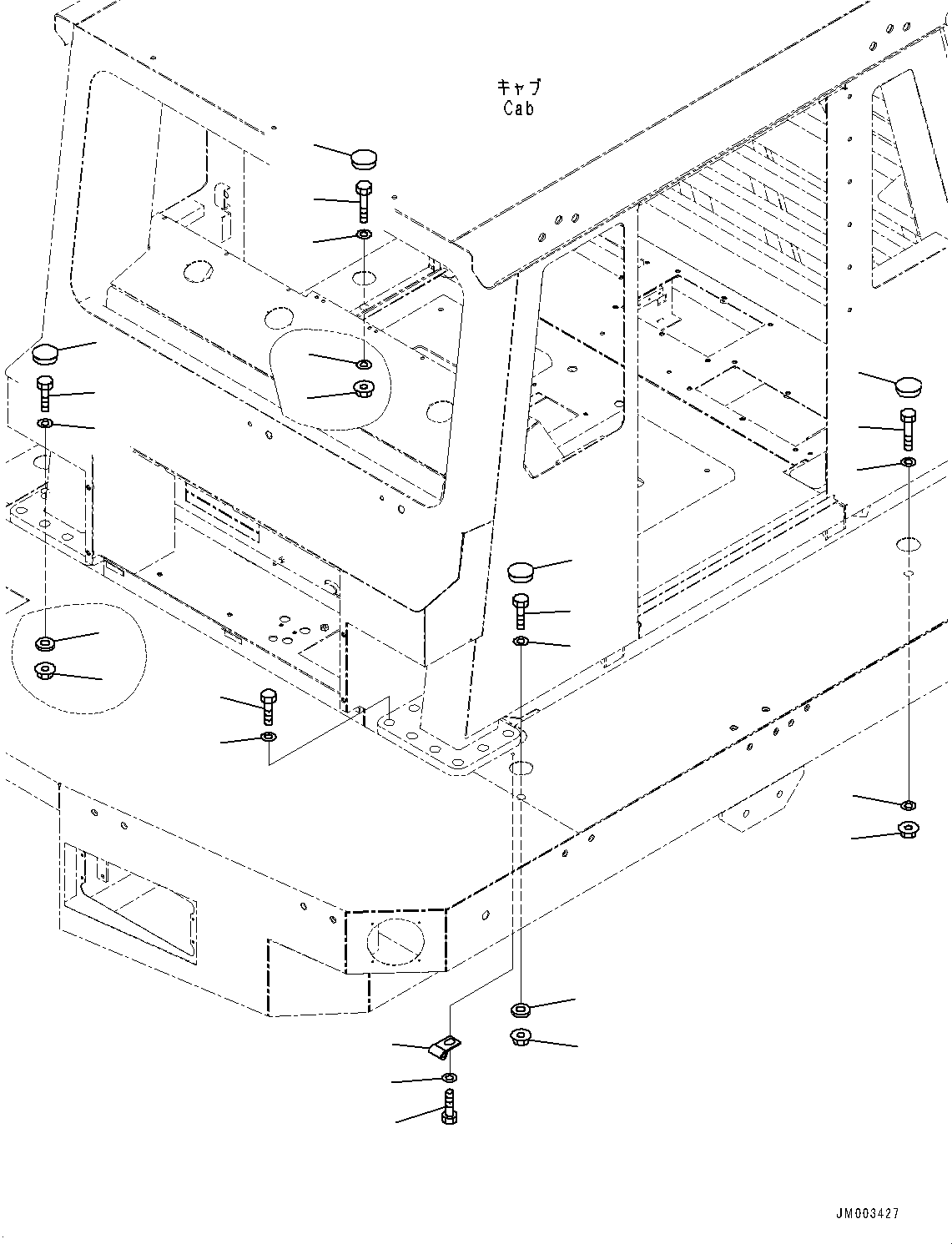 キャブ
Cab

JM003427