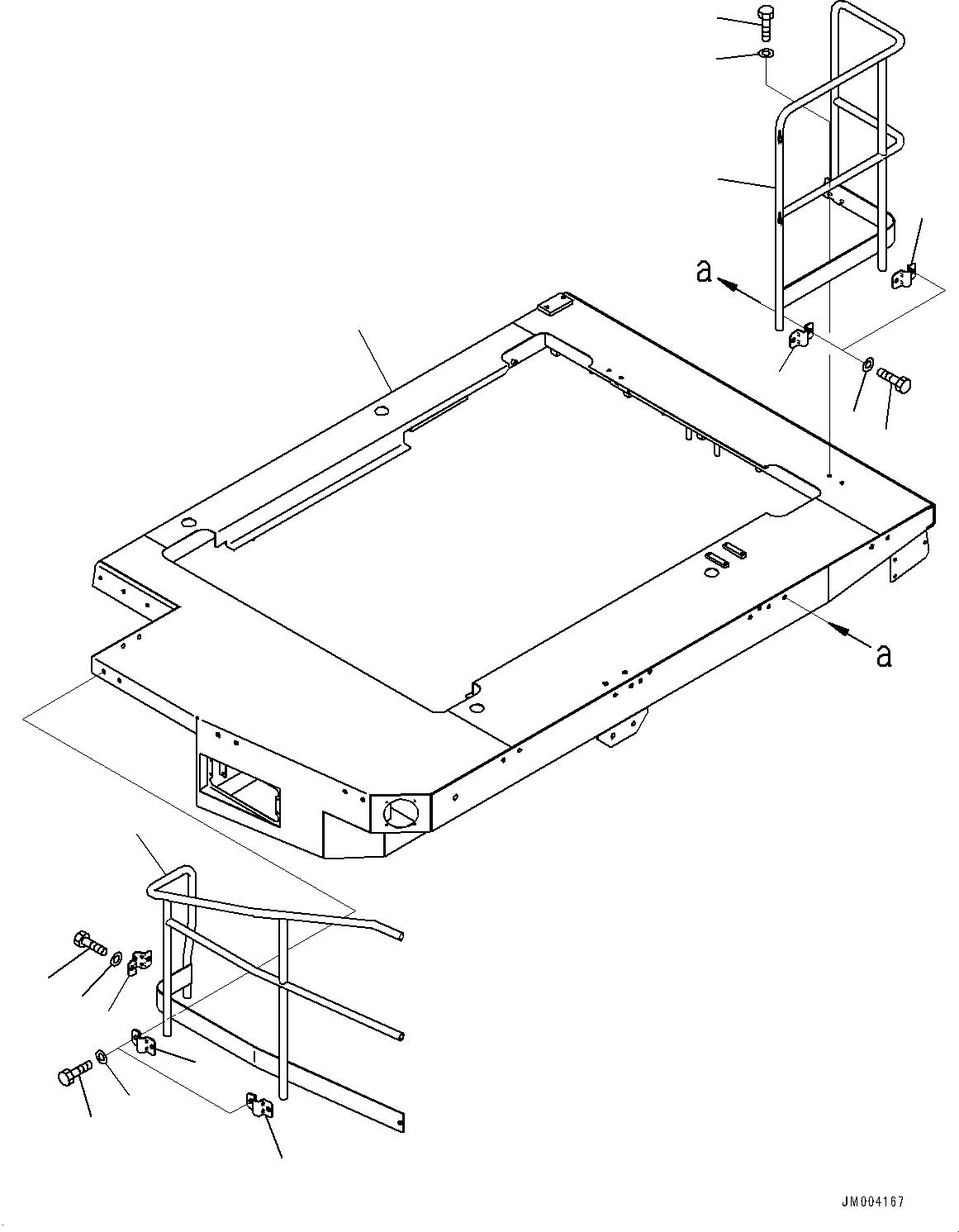 a

a

JM004167