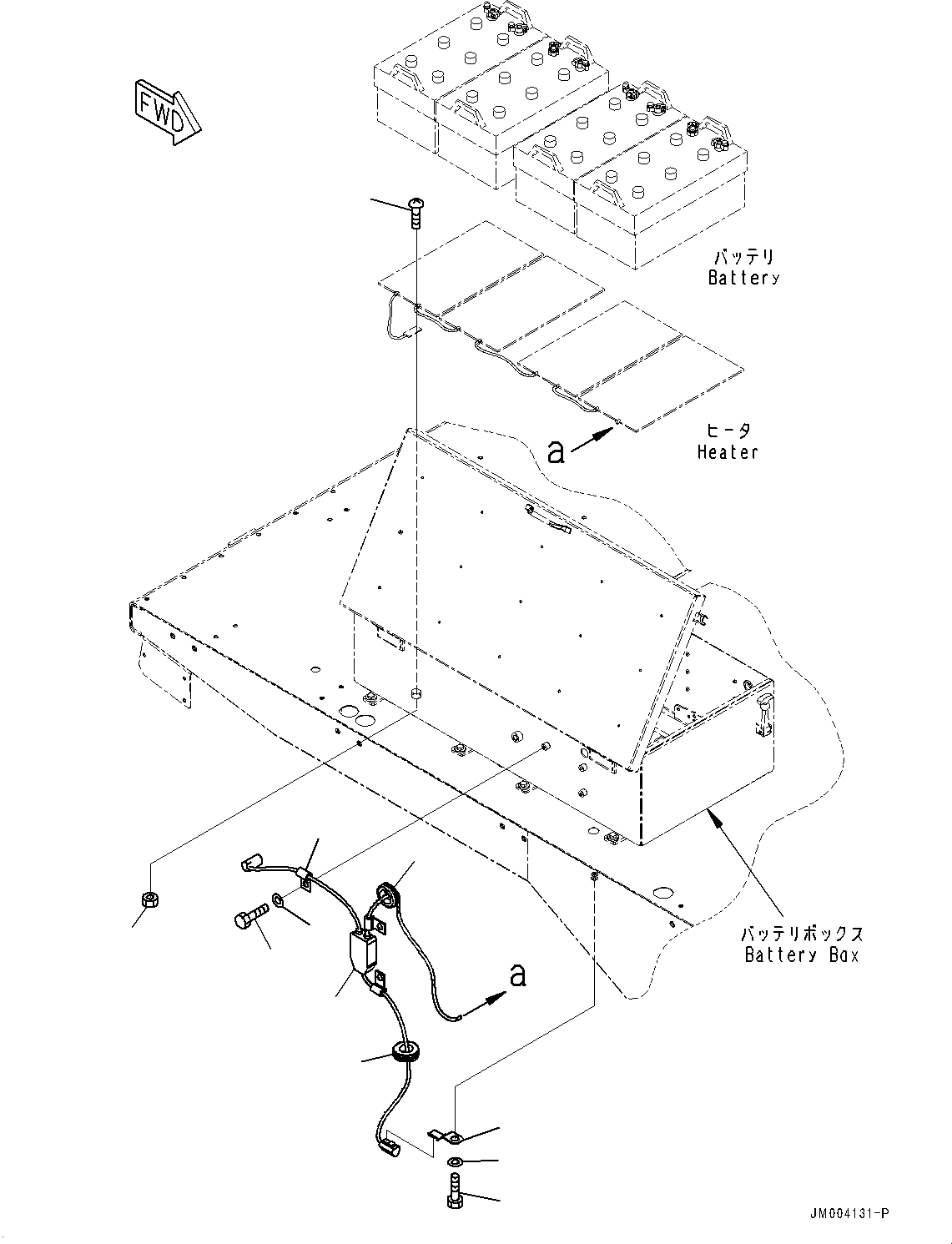 FWD

バッテリ
Battery

ヒータ
Heater

a

バッテリボックス
Battery Box

a

JM004131-P