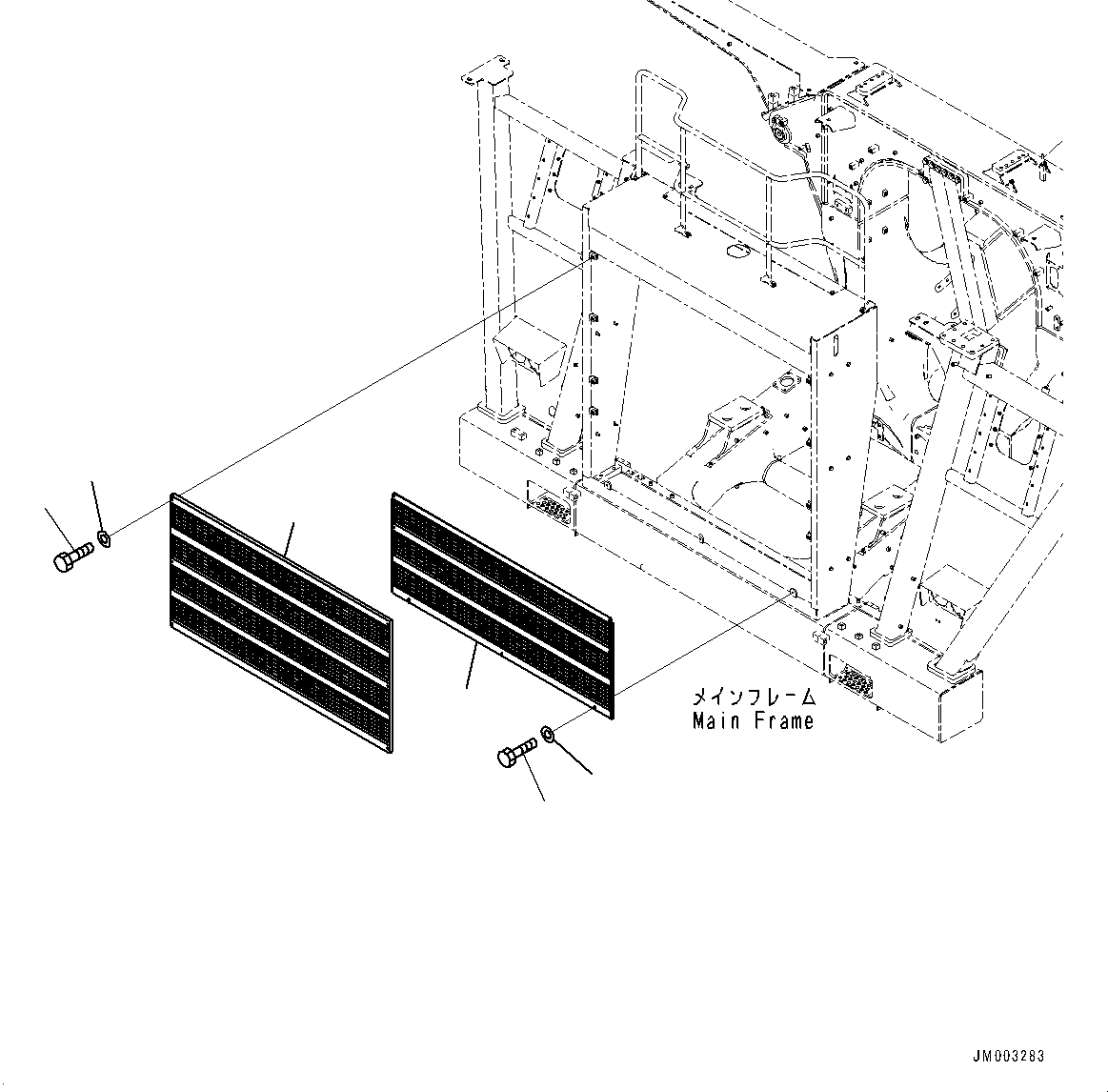 メインフレーム
Main Frame

JM003283