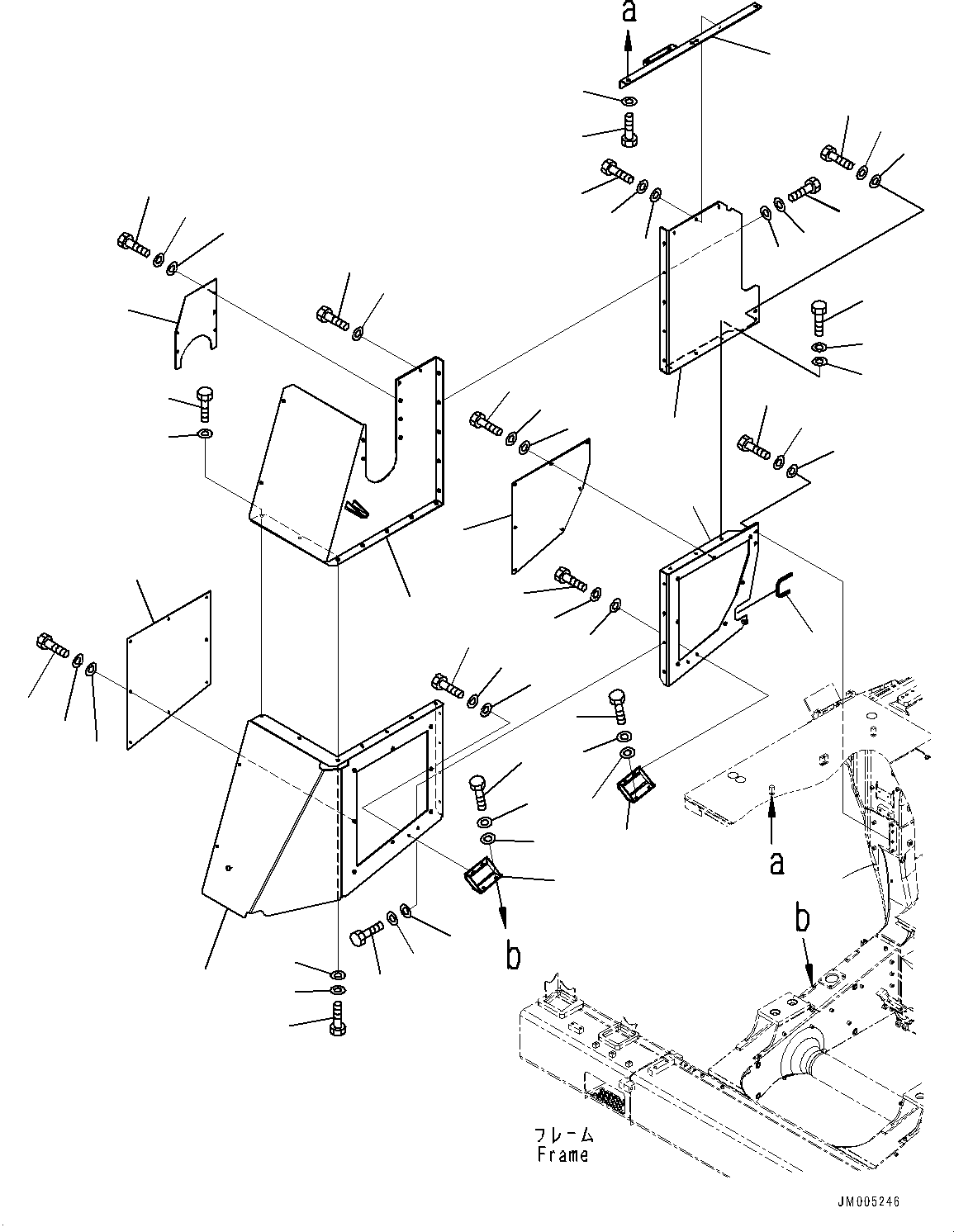 a

a

b

b

フレーム
Frame

JM005246