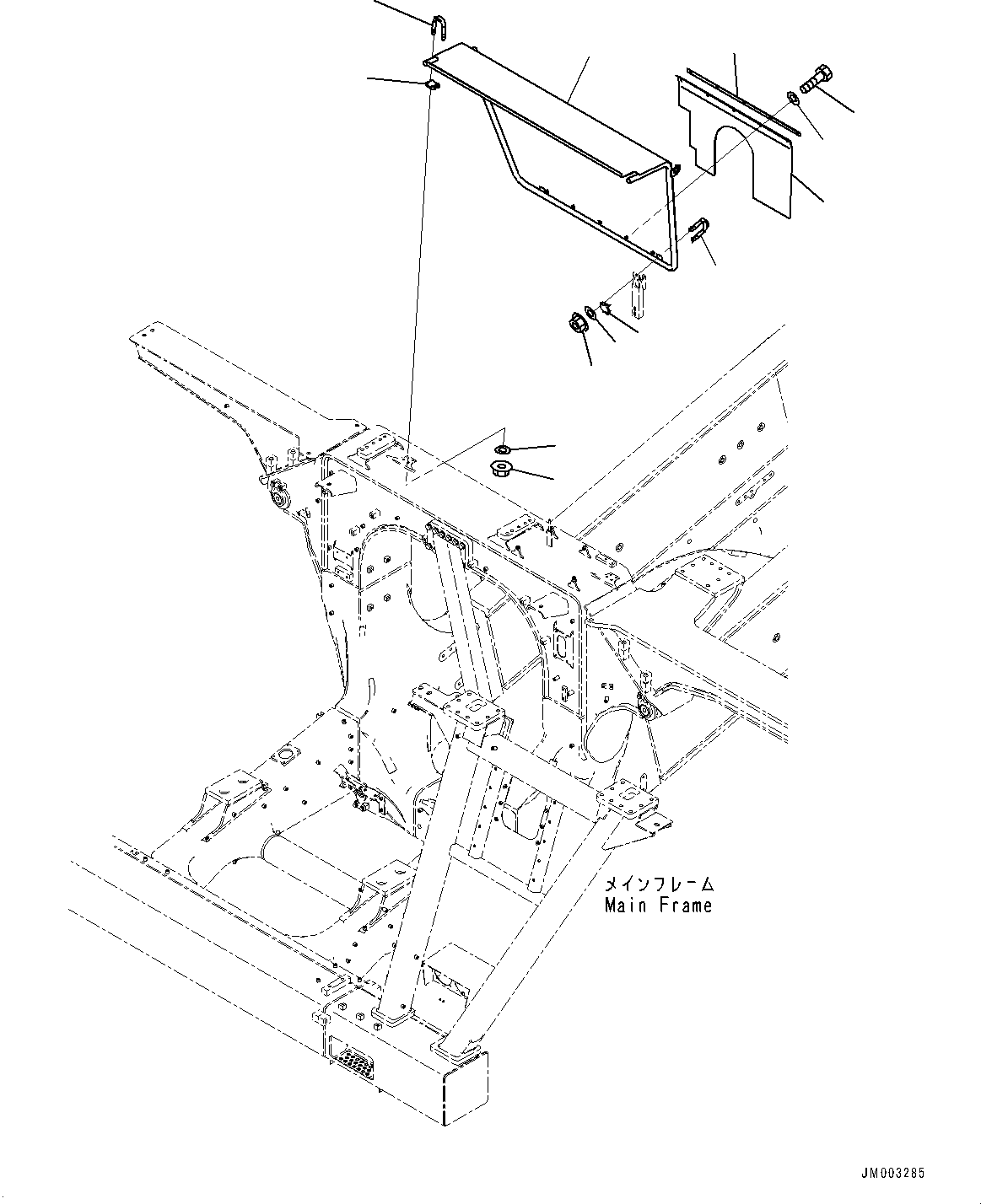 メインフレーム
Main Frame

JM003285