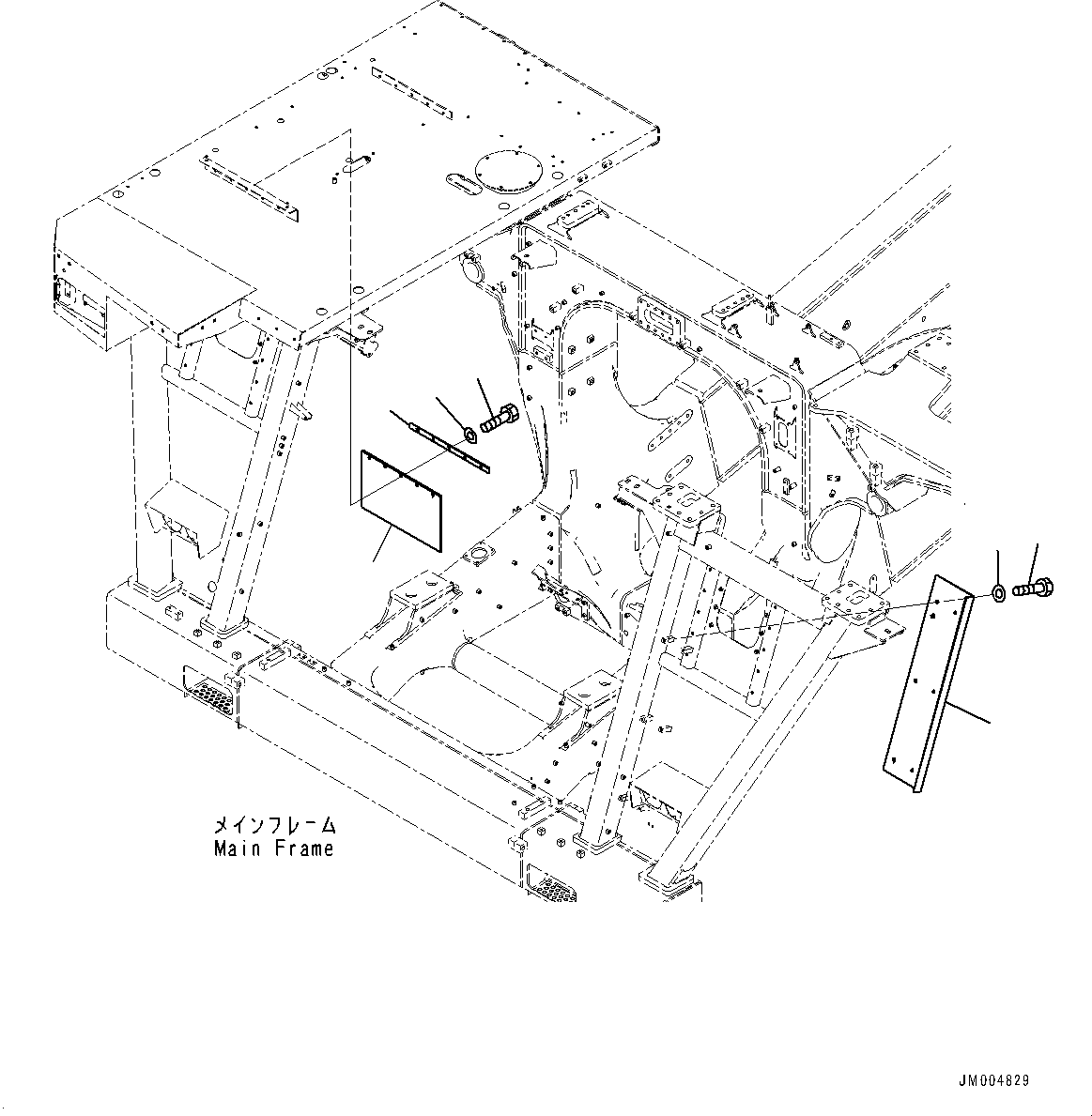 メインフレーム
Main Frame

JM004829