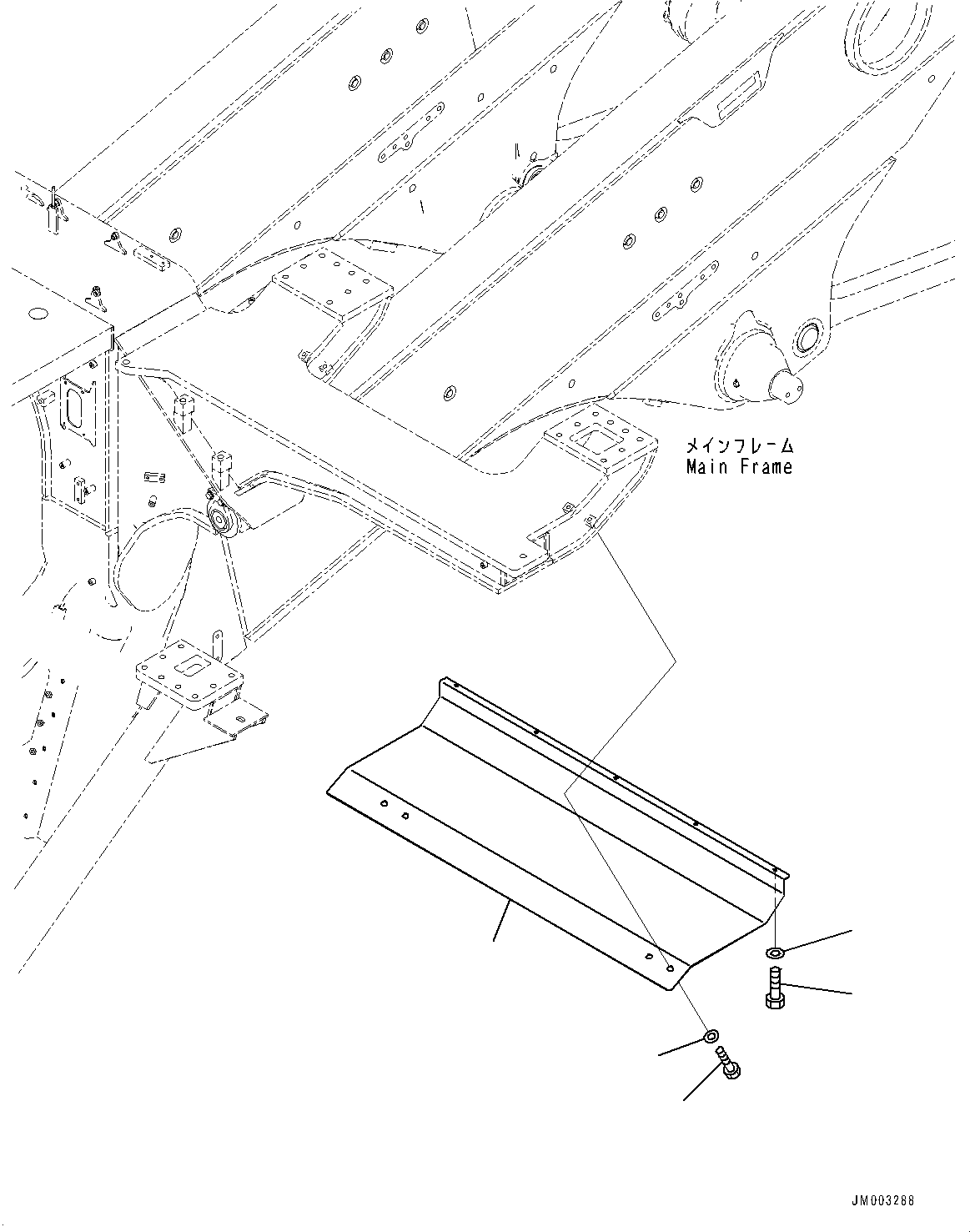 メインフレーム
Main Frame

JM003288