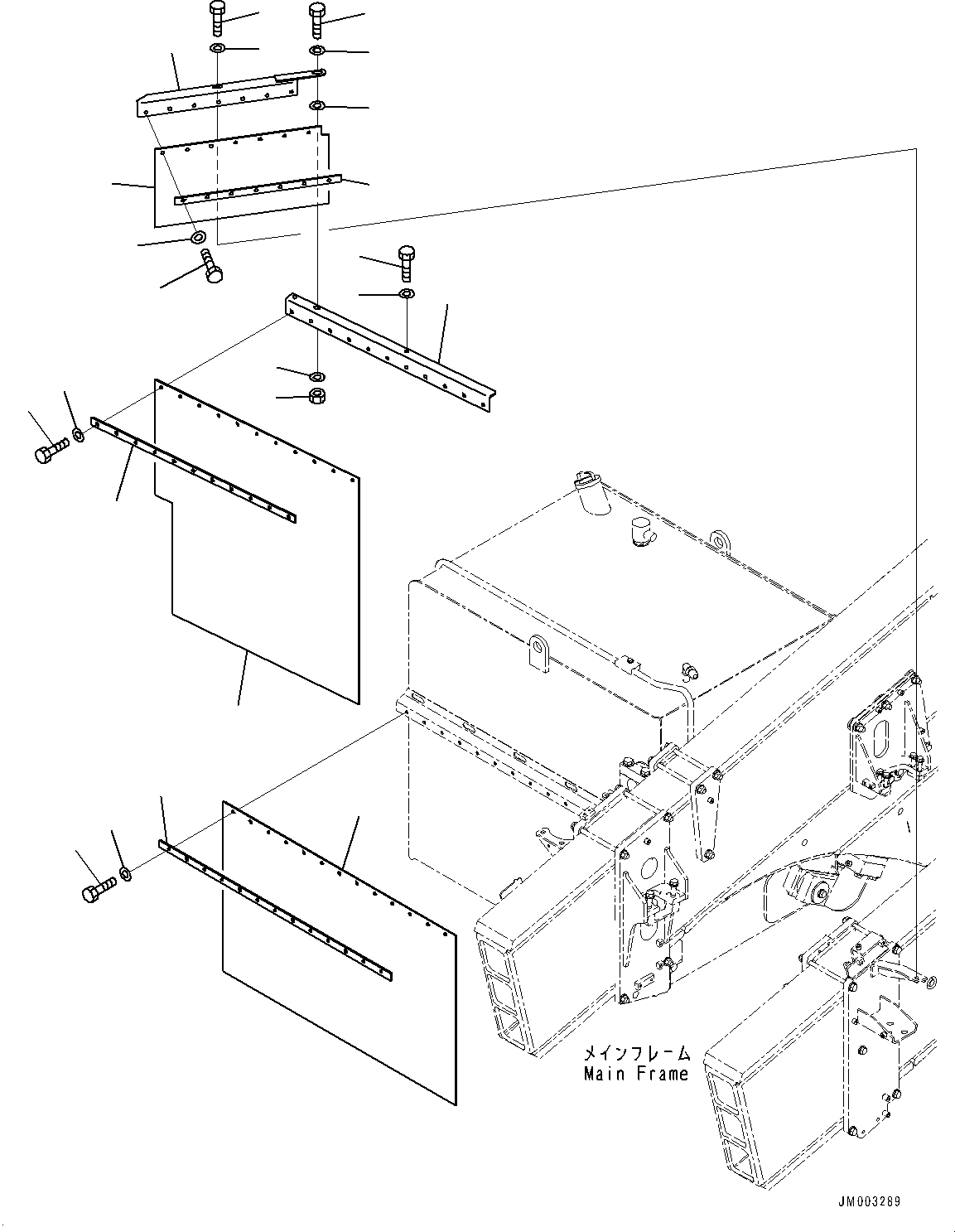 メインフレーム
Main Frame

JM003289