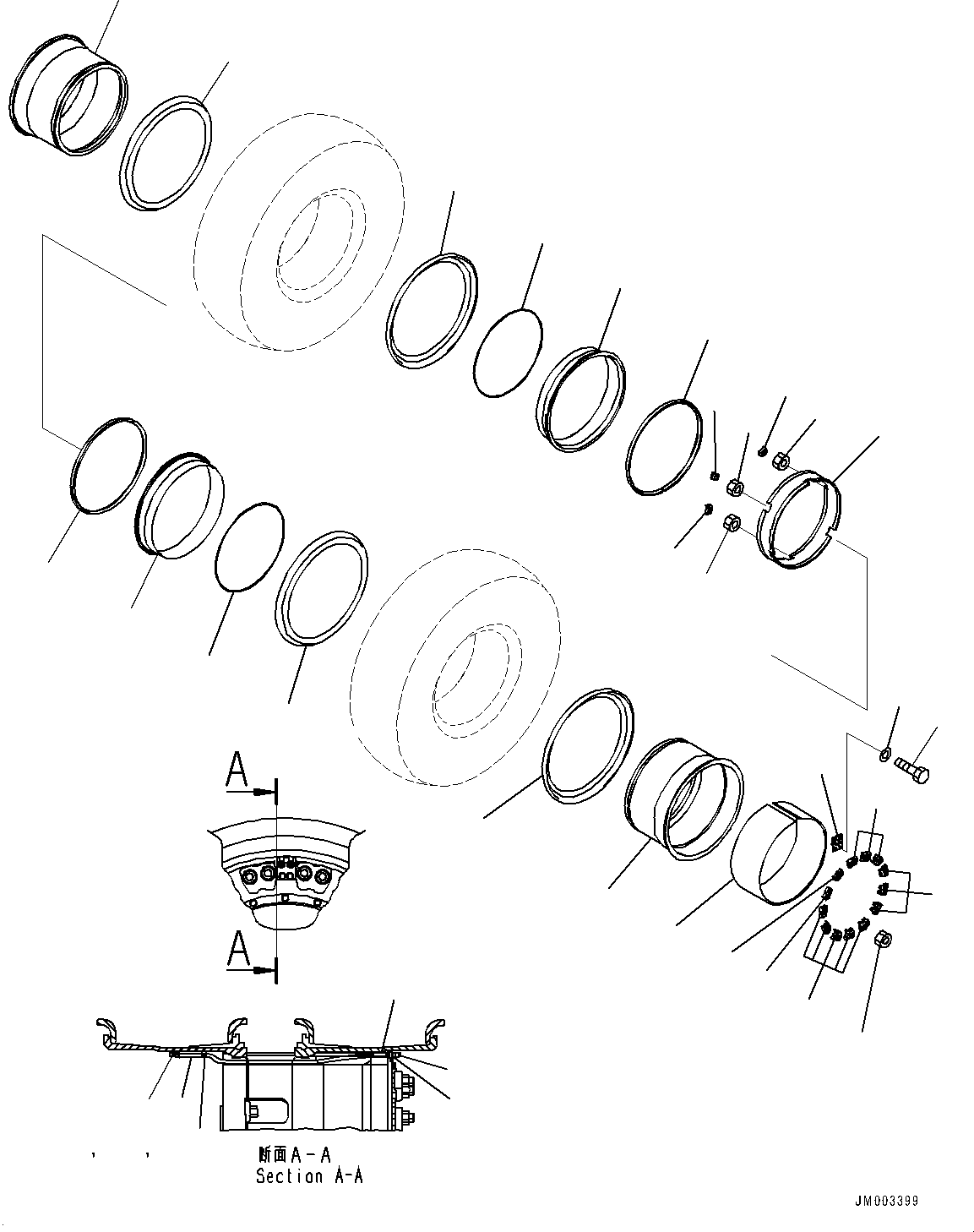 A

A

断面A－A
Section A-A

JM003399