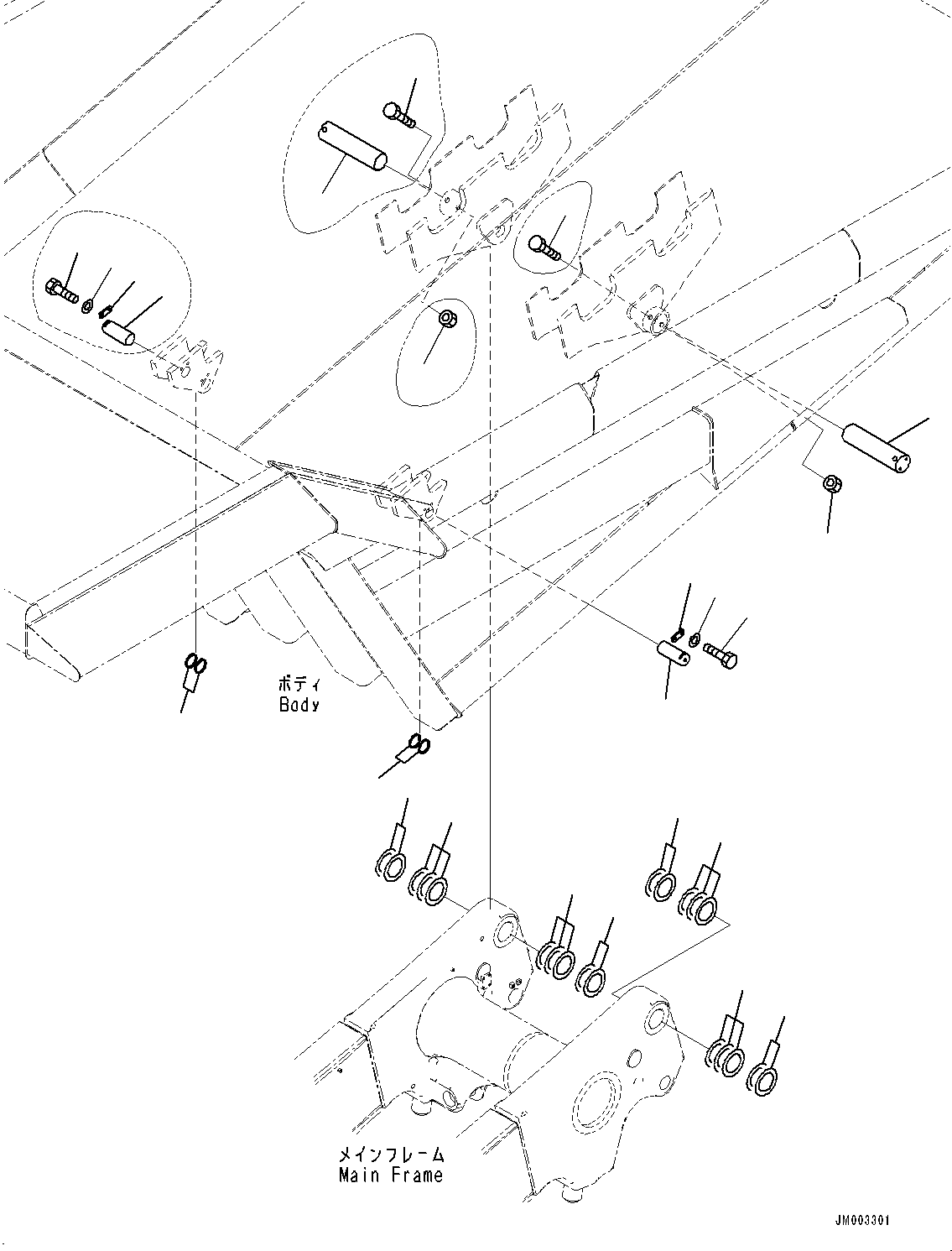 ボディ
Body

メインフレーム
Main Frame

JM003301