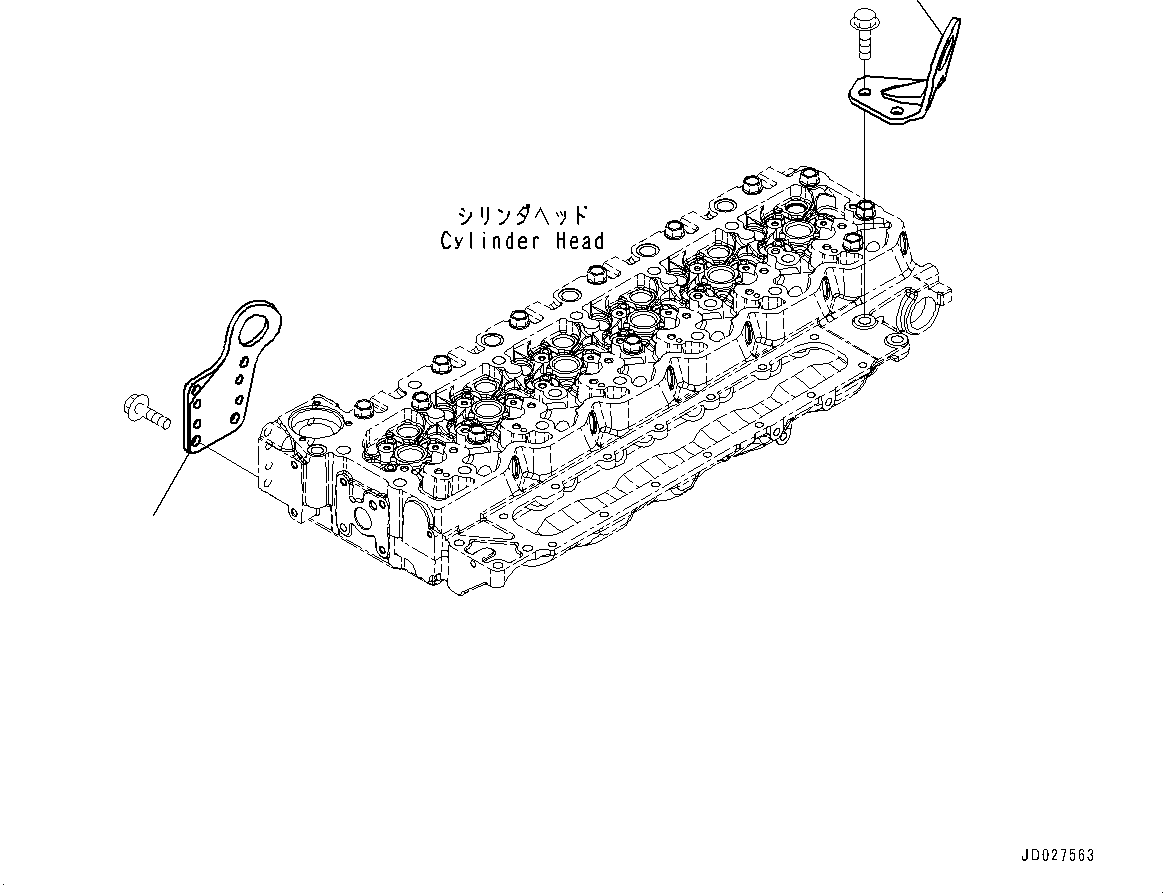 シリンダヘッド
Cylinder Head

JD027563