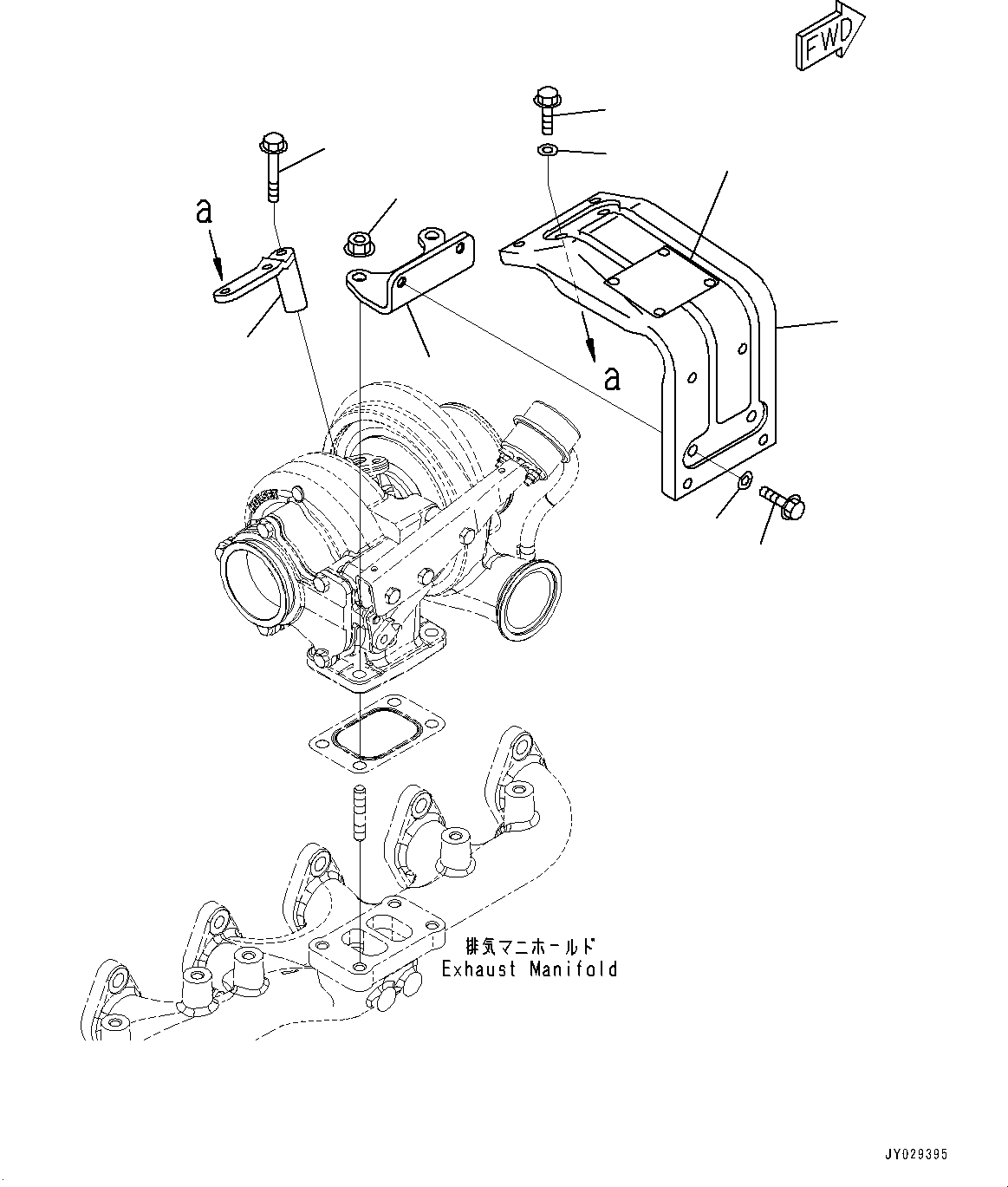 FWD

a

a

排気マニホールド
Exhaust Manifold

JY029395