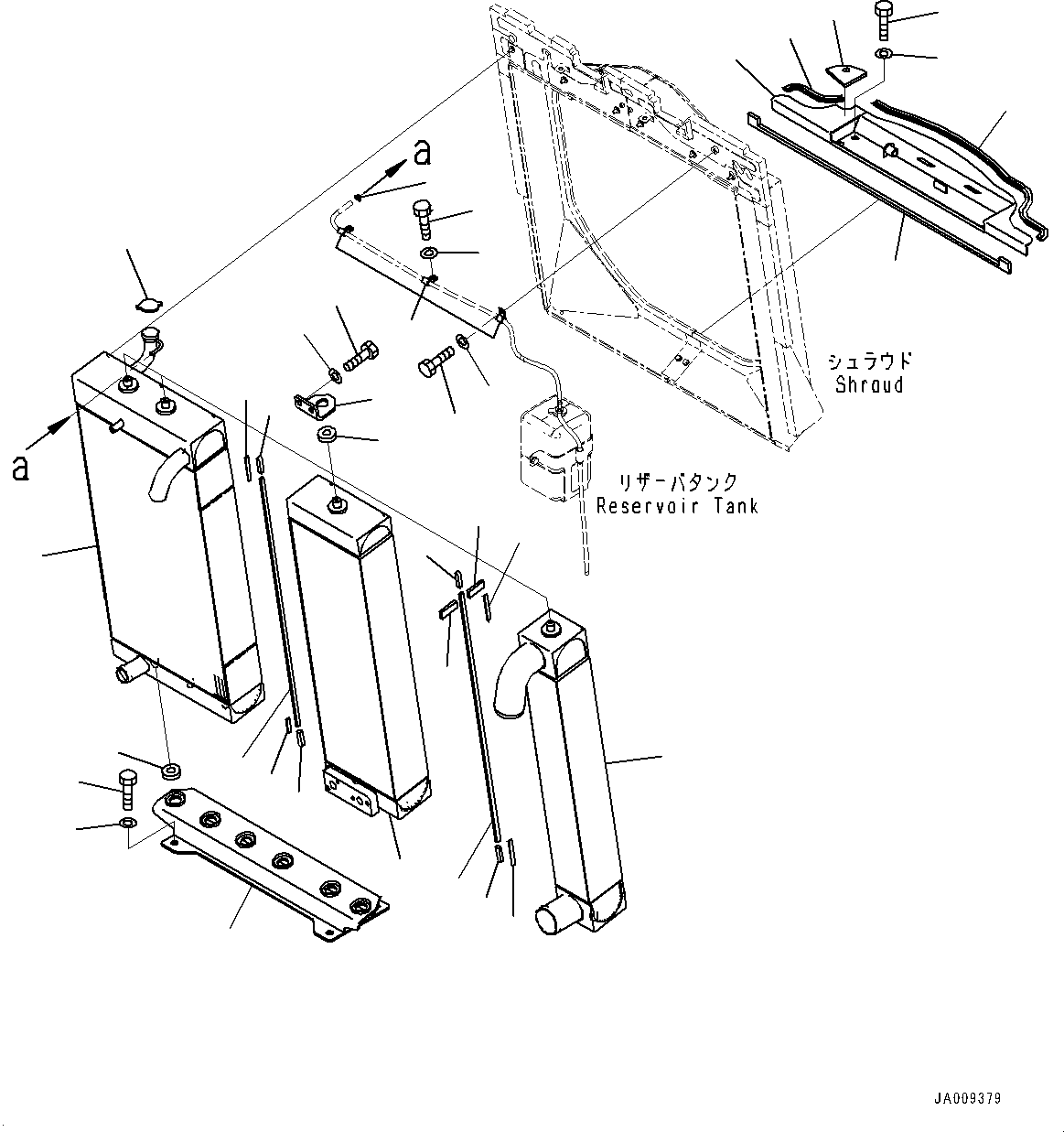 a

a

シュラウド
Shroud

リザーバタンク
Reservoir Tank

JA009379