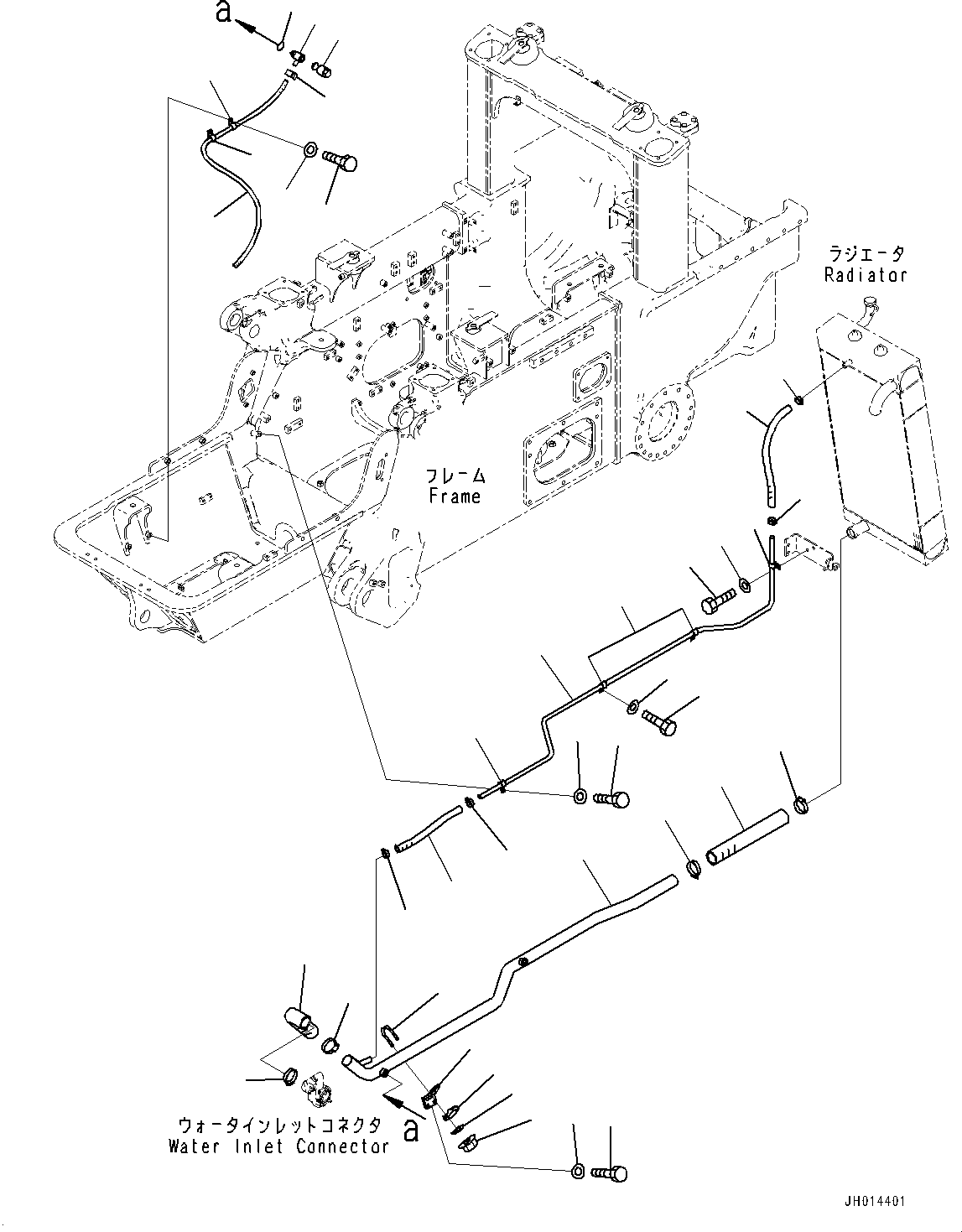 a

ラジエータ
Radiator

フレーム
Frame

ウォータインレットコネクタ
Water Inlet Connector

a

JH014401