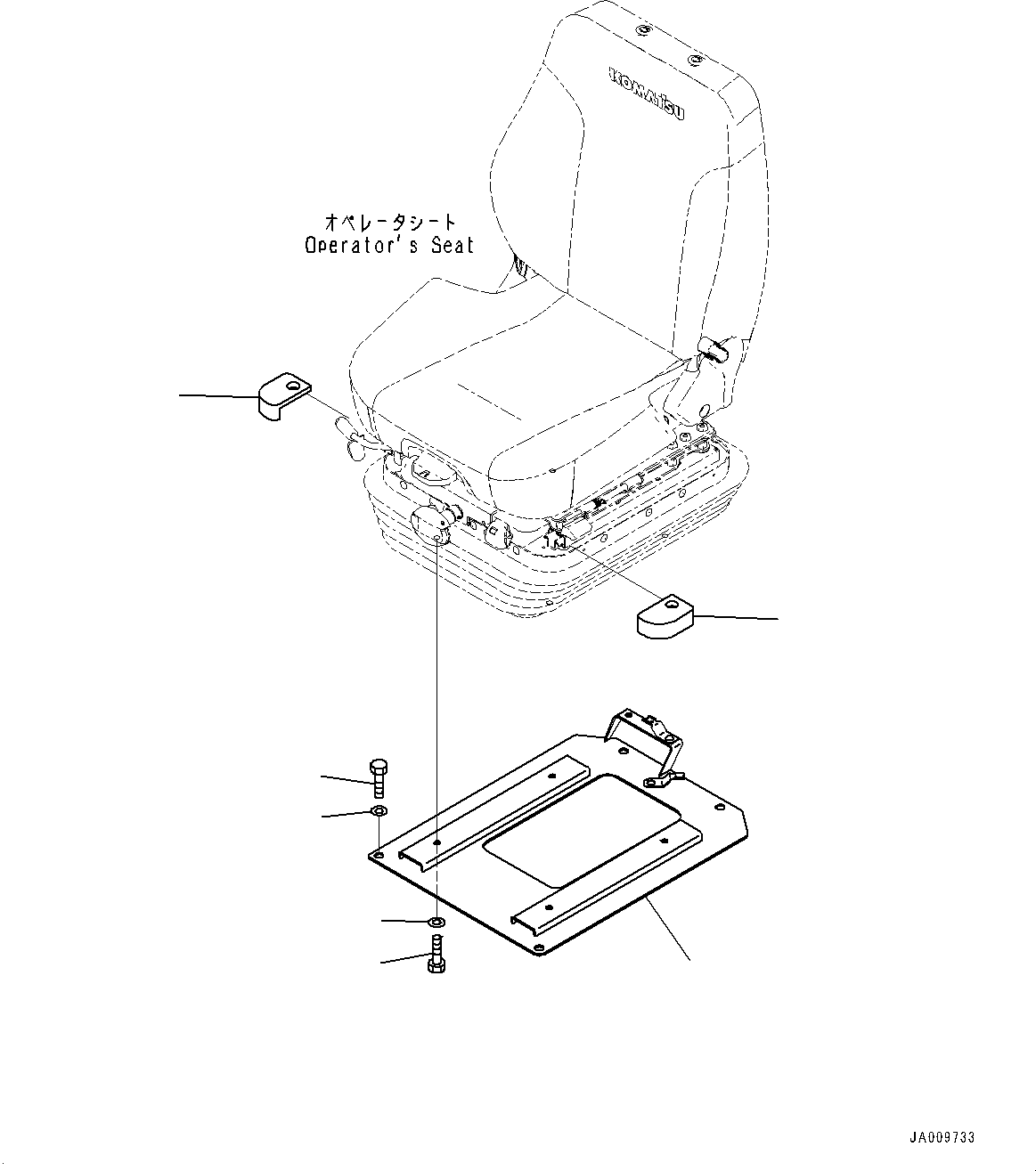 KOMATSU

オペレータシート
Operator's Seat

JA009733