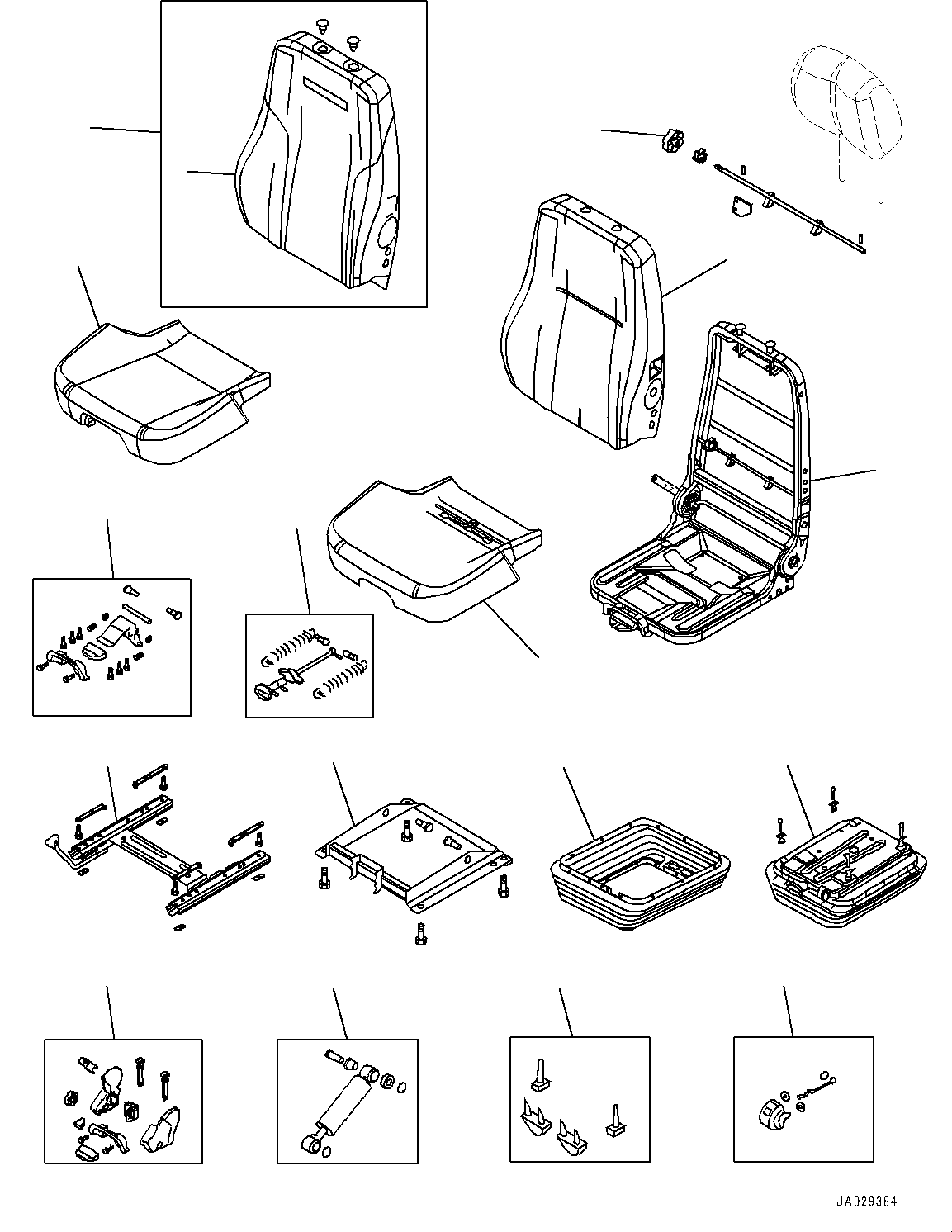 JA029384