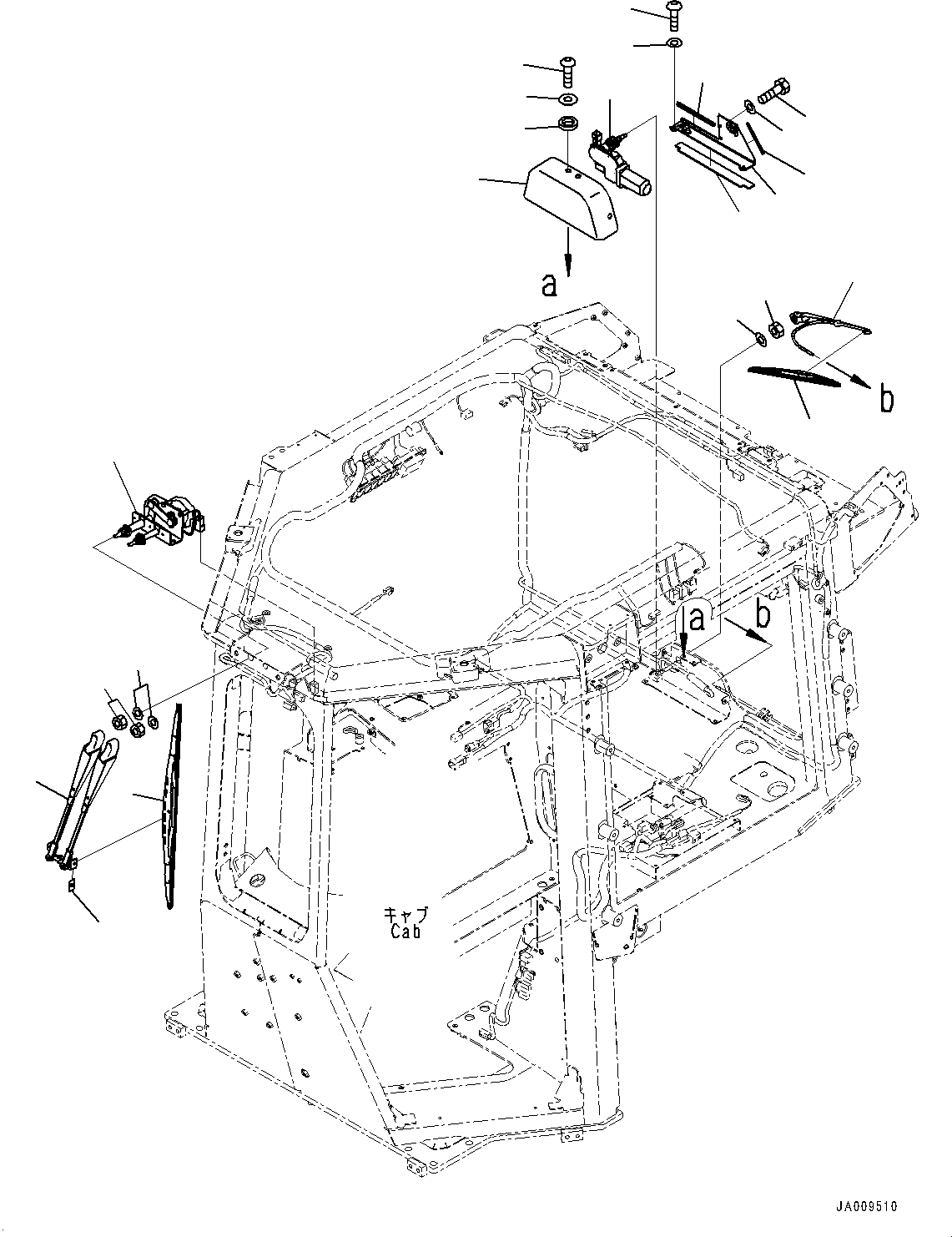 a

b

a

b

キャブ
Cab

JA009510