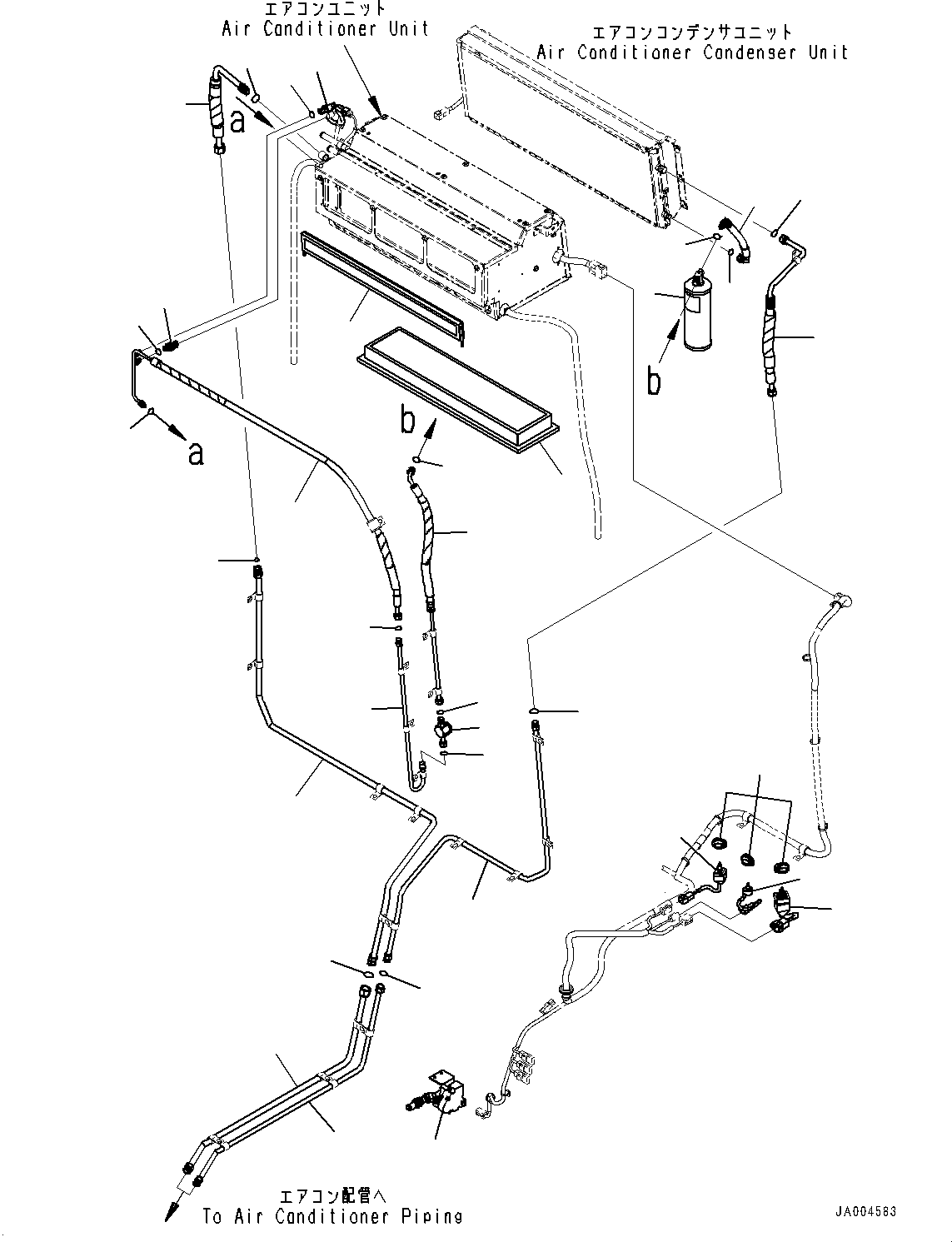 エアコンユニット
Air Conditioner Unit

エアコンコンデンサユニット
Air Conditioner Condenser Unit

a

b

b

a

エアコン配管へ
To Air Conditioner Piping

JA004583