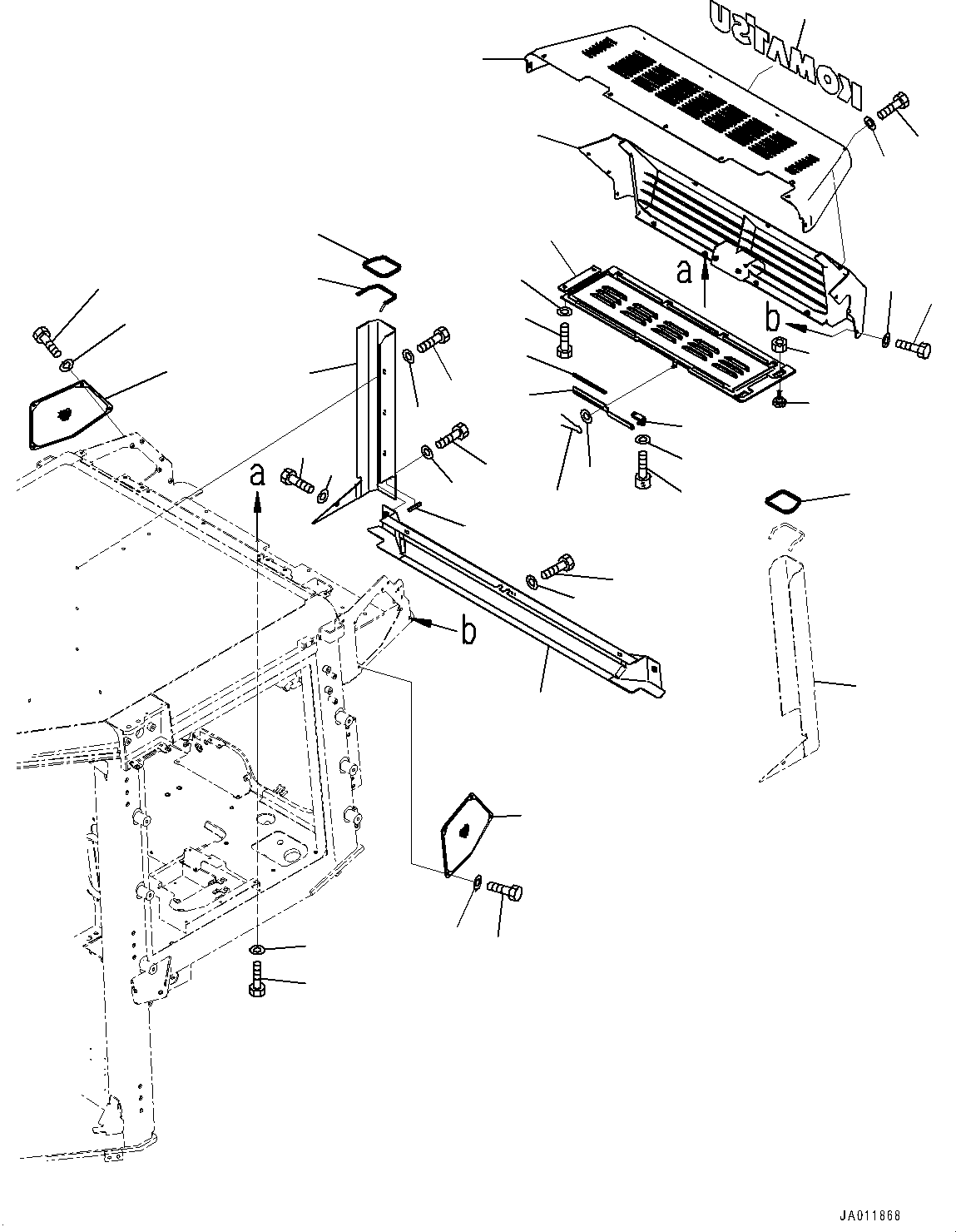 KOMATSU

a

b

a

b

JA011868