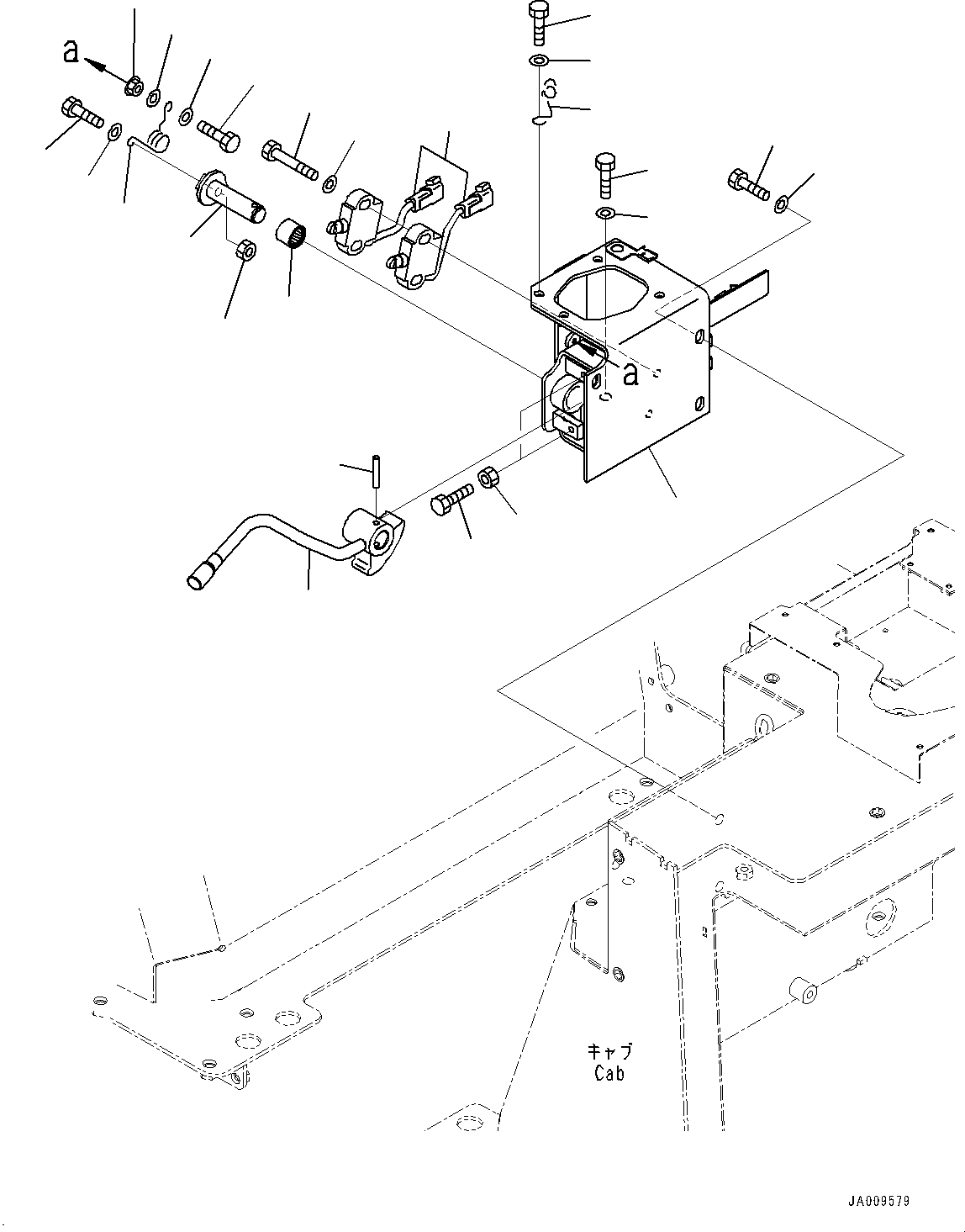 a

a

キャブ
Cab

JA009579