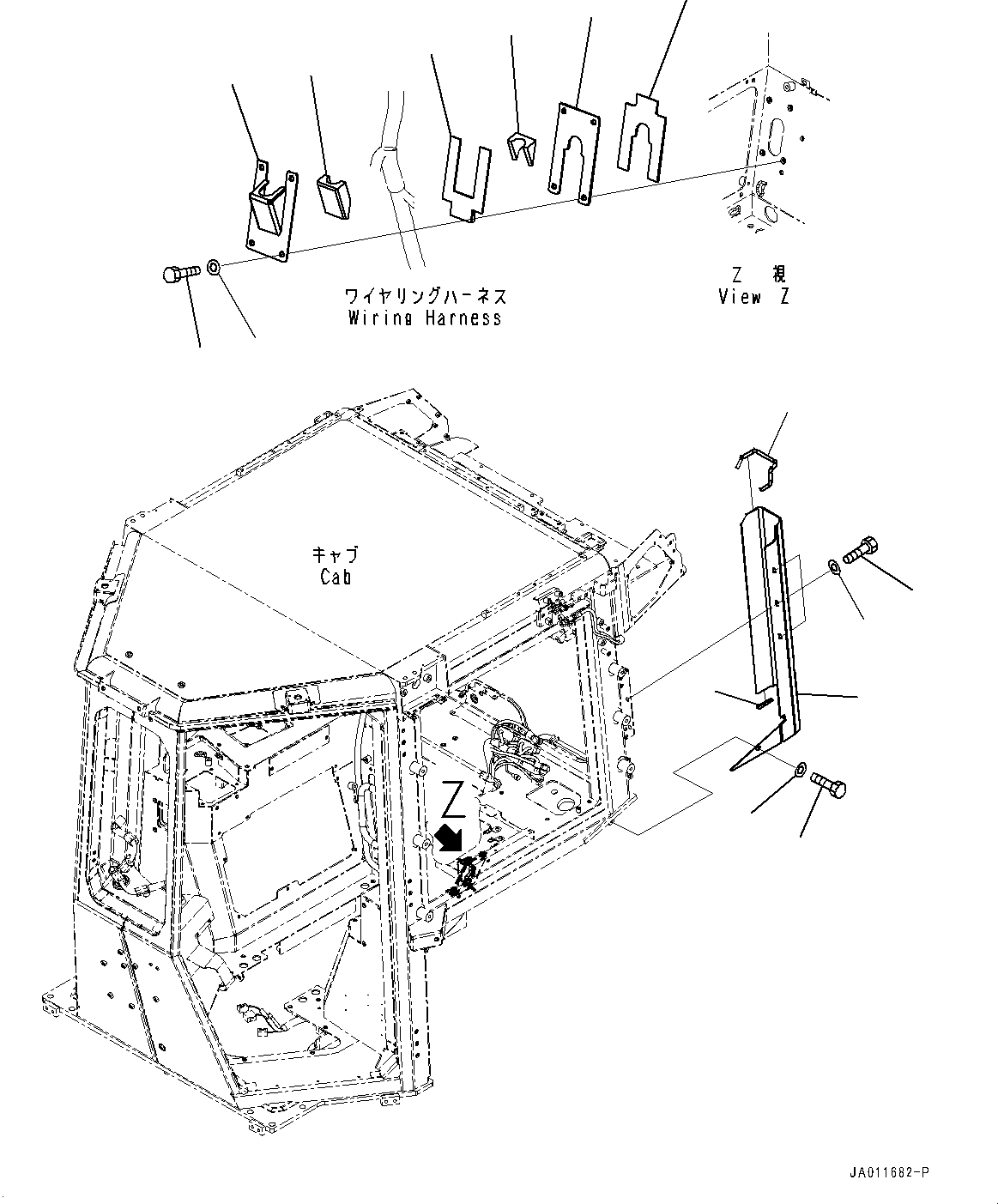 ワイヤリングハーネス
Wiring Harness

Z 視
View Z

キャブ
Cab

Z

JA011682-P