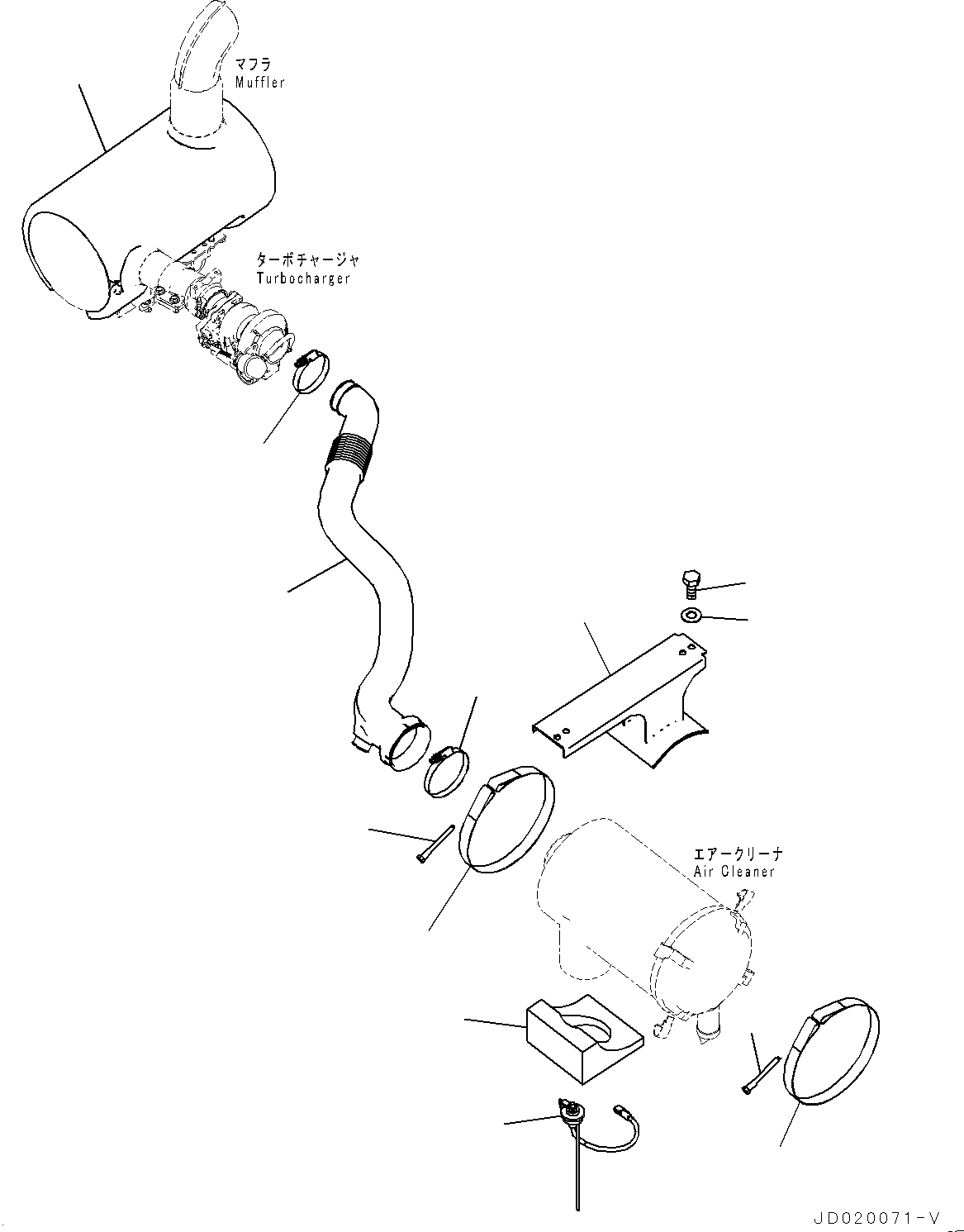 マフラ
Muffler

ターボチャージャ
Turbocharger

エアークリーナ
Air Cleaner

JD020071-V