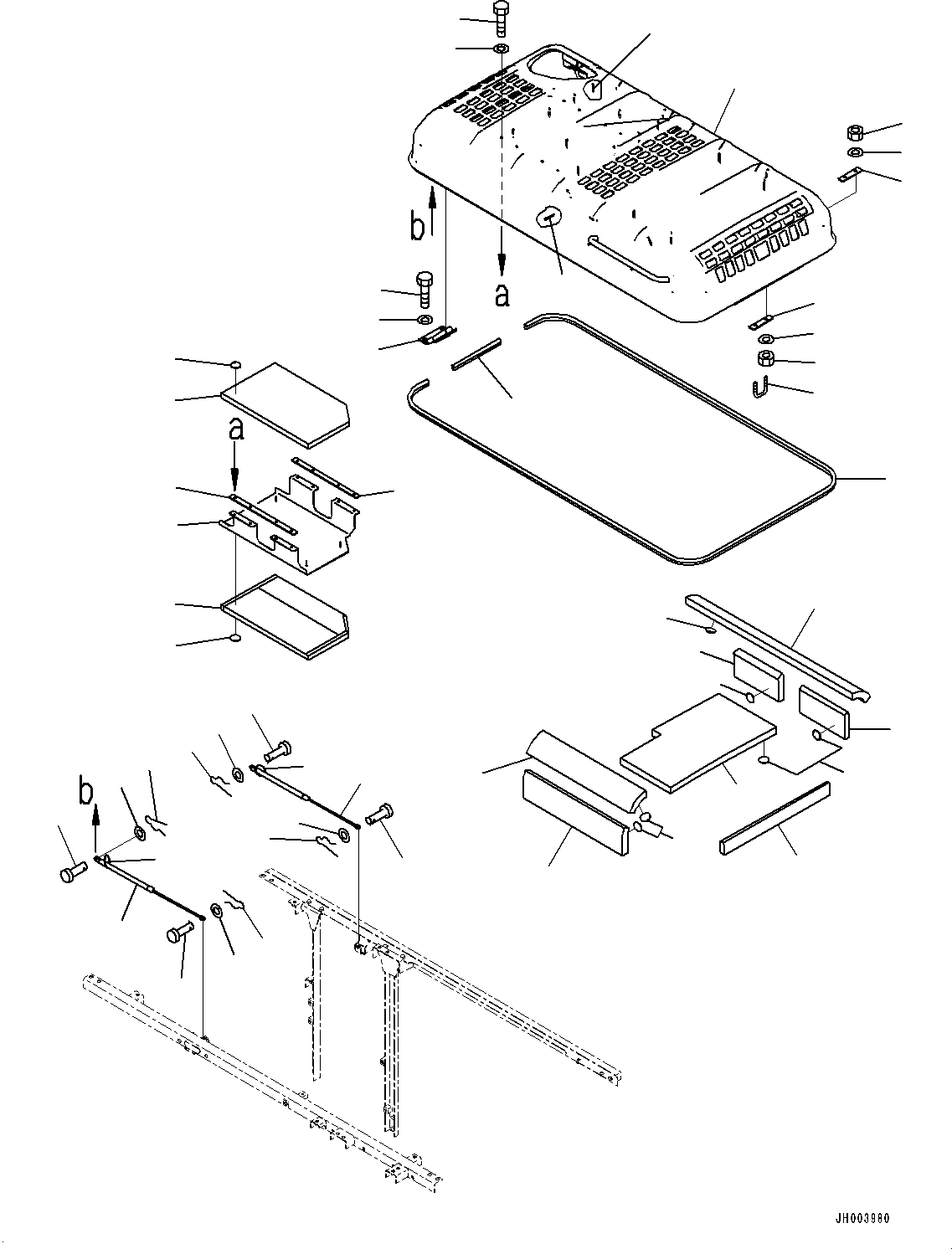 b
a
a
b
JH003980