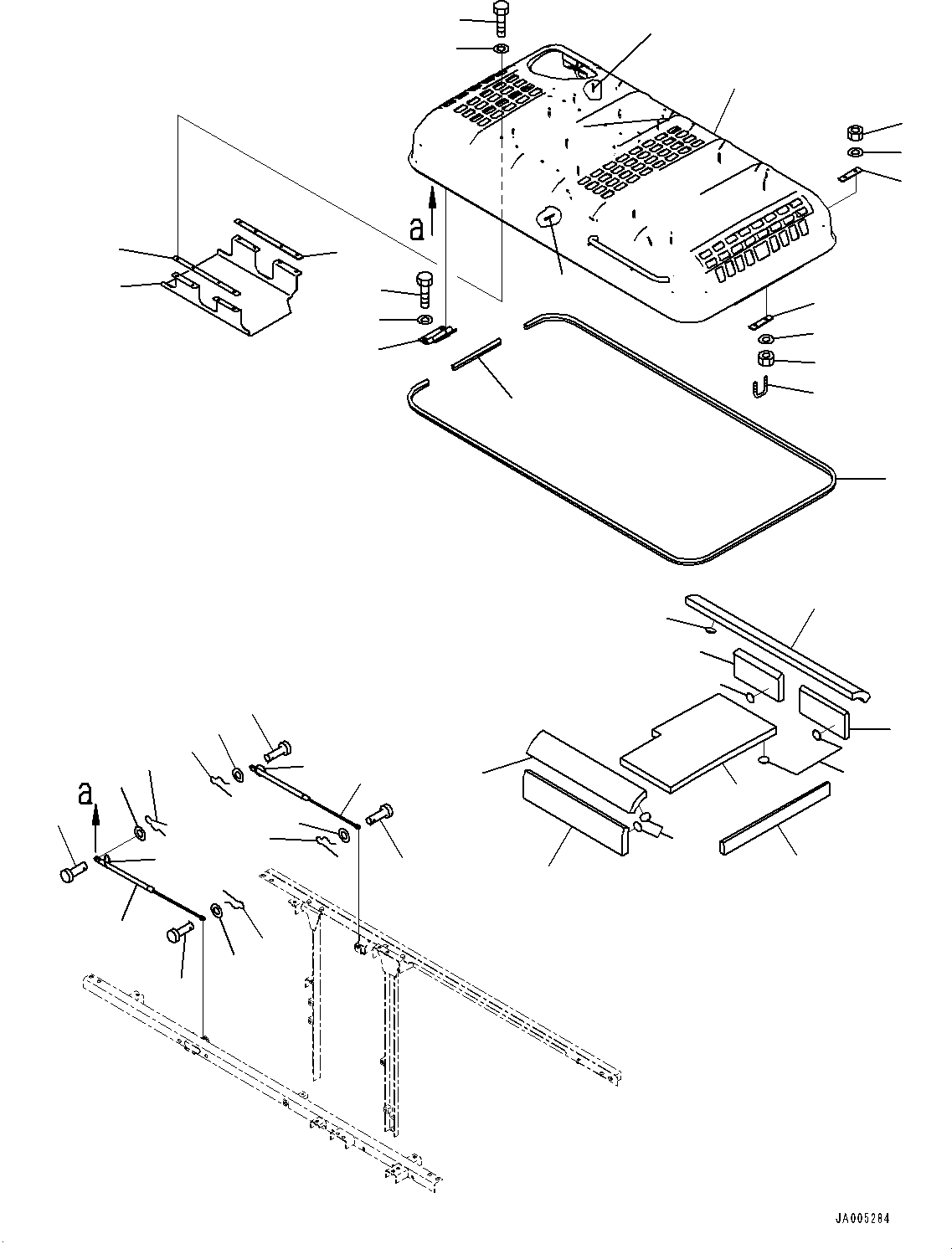 a

a

JA005284