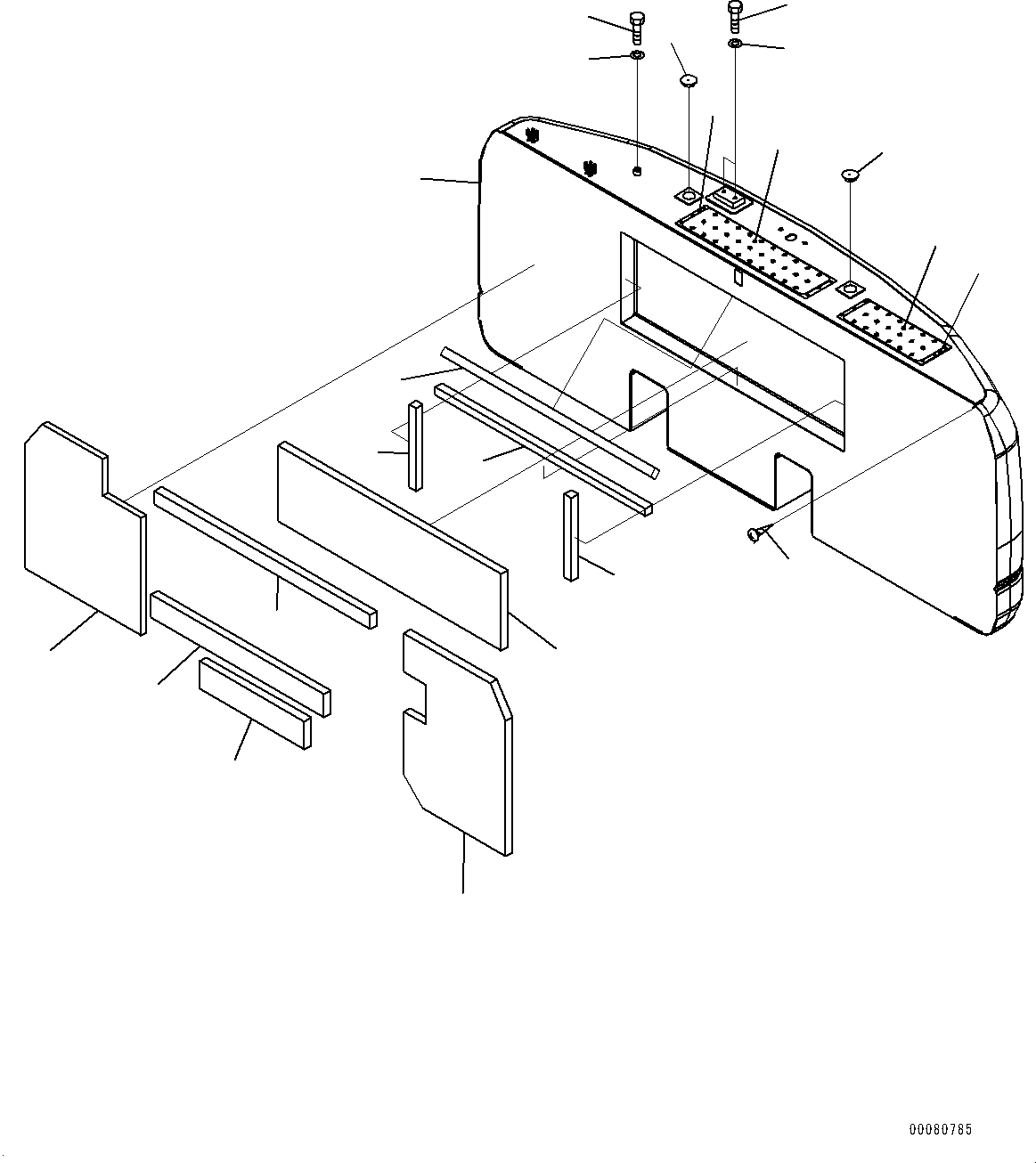 00080785