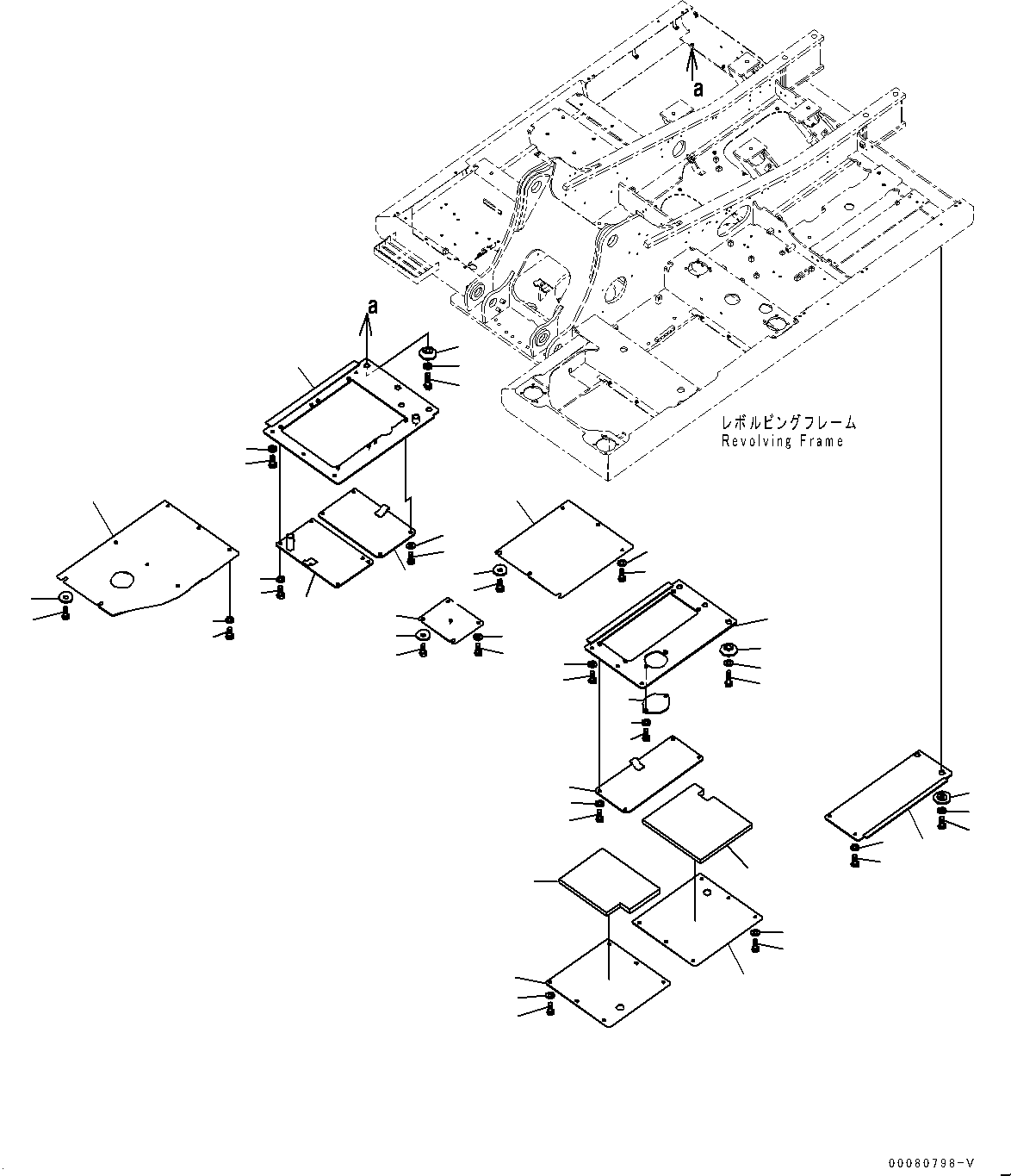 a

a

レボルビングフレーム
Revolving Frame

00080798-V