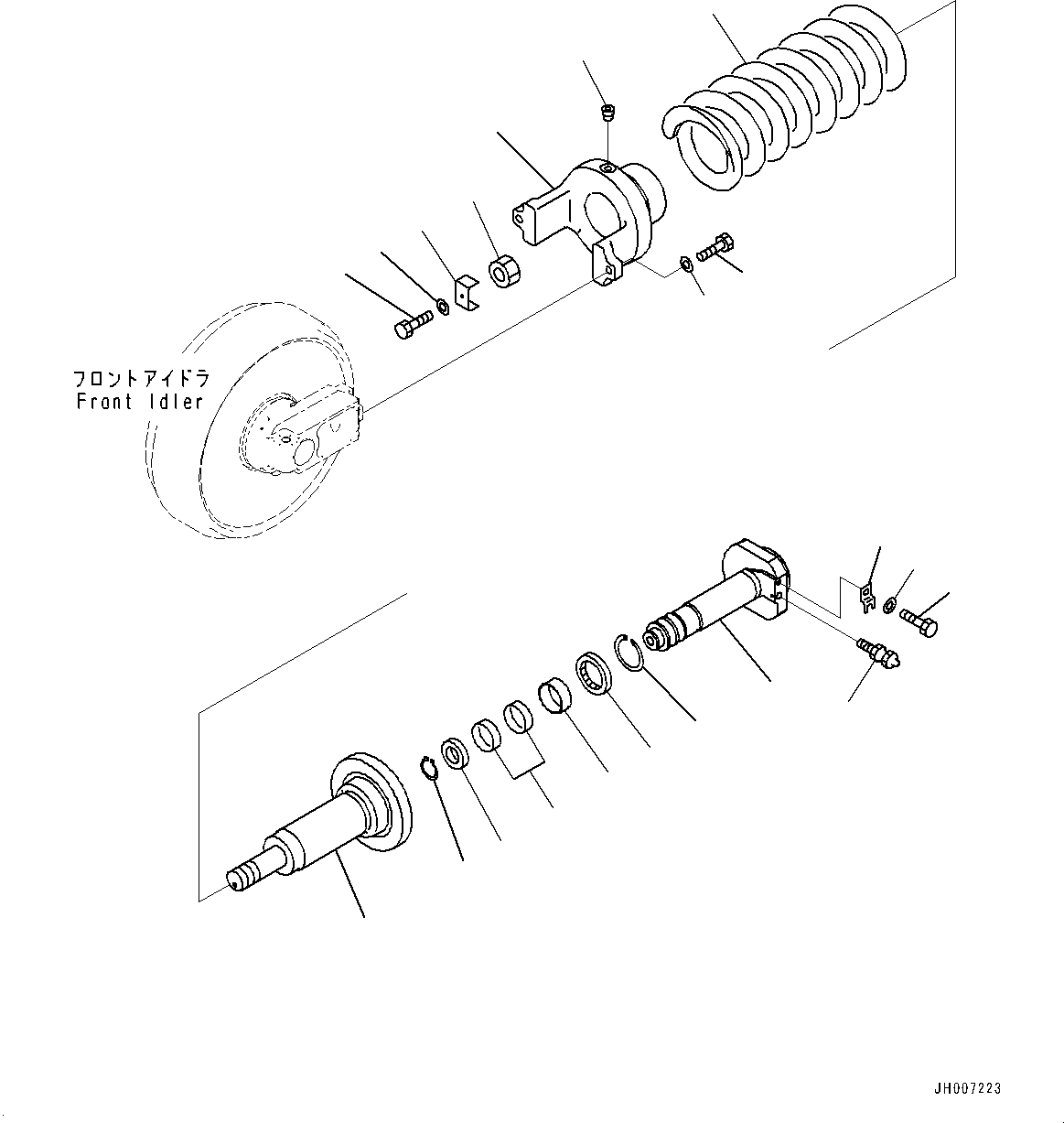 フロントアイドラ
Front Idler

JH007223