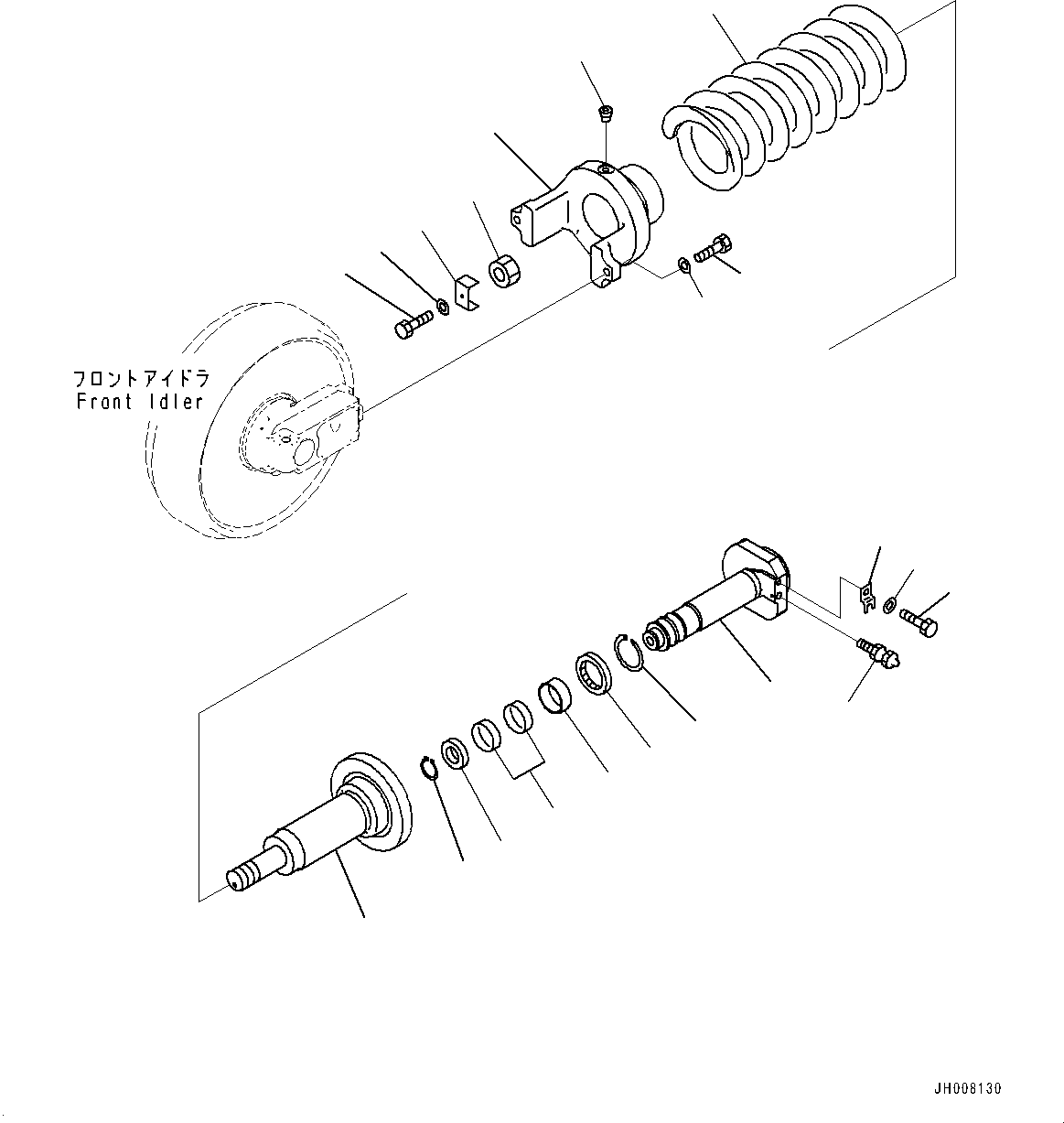 フロントアイドラ
Front Idler

JH008130